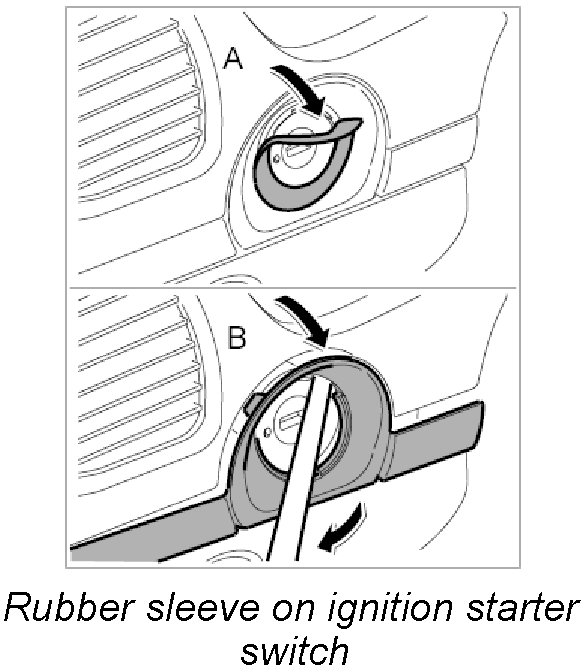 A

B

Rubber sleeve on ignition starter switch