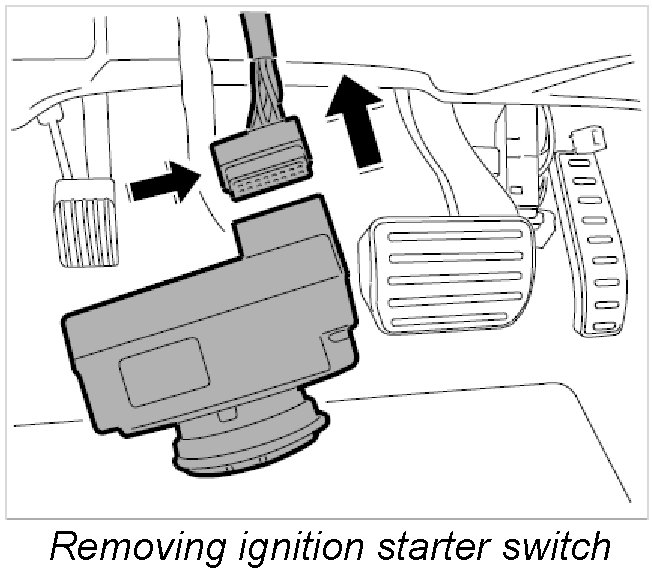 Removing ignition starter switch