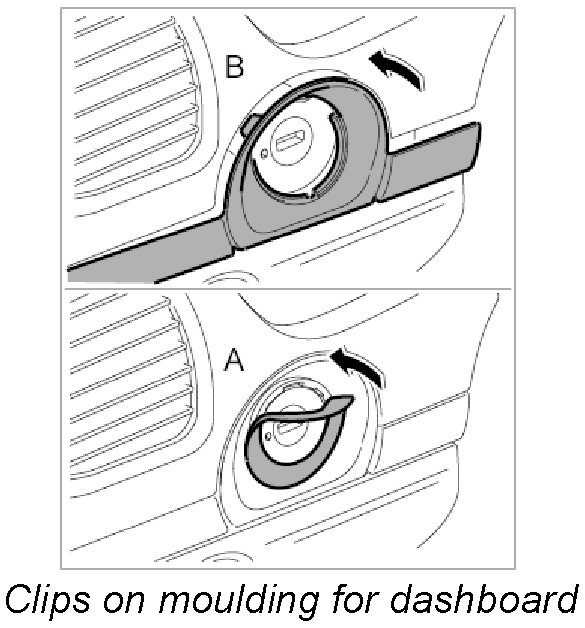 B

A

Clips on moulding for dashboard