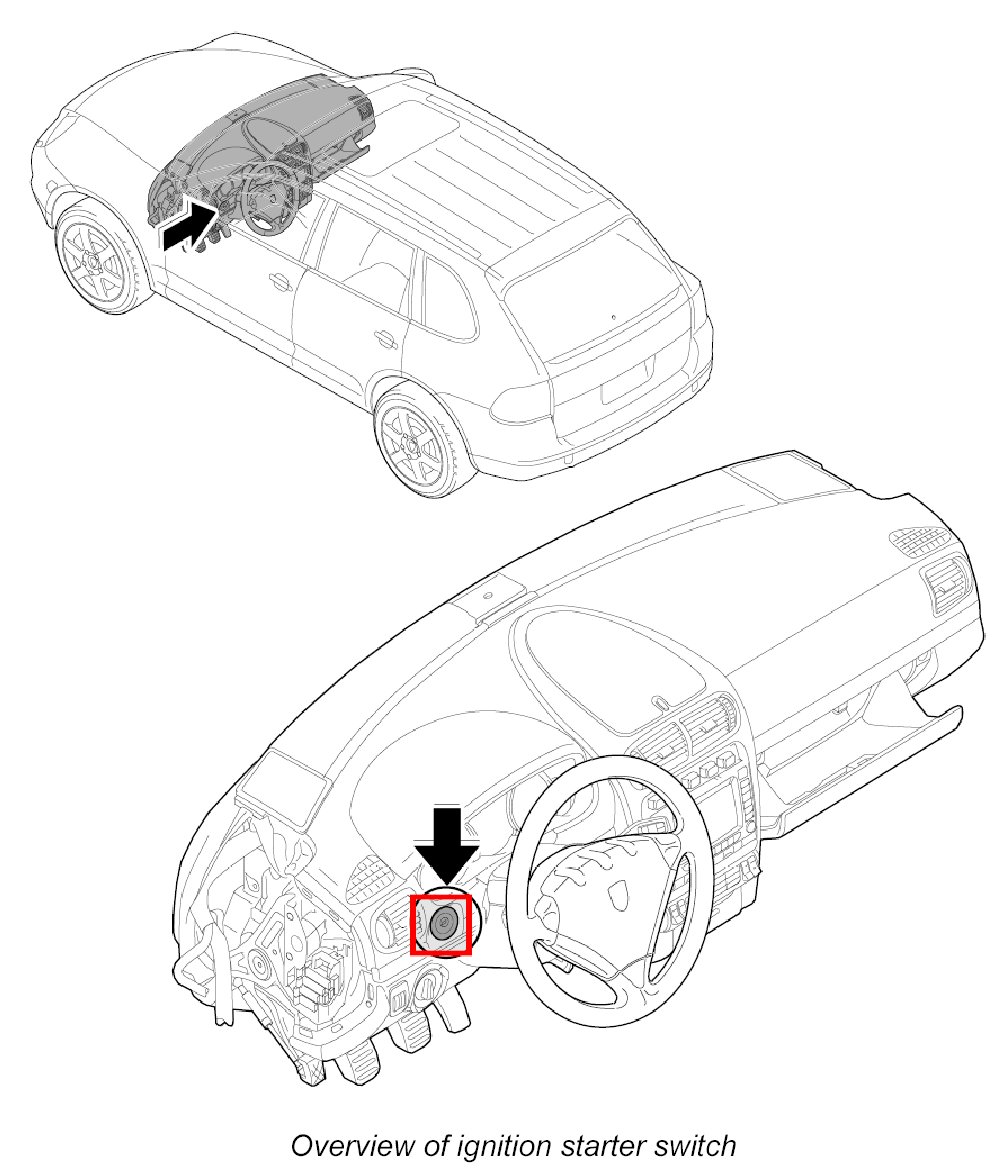 Overview of ignition starter switch