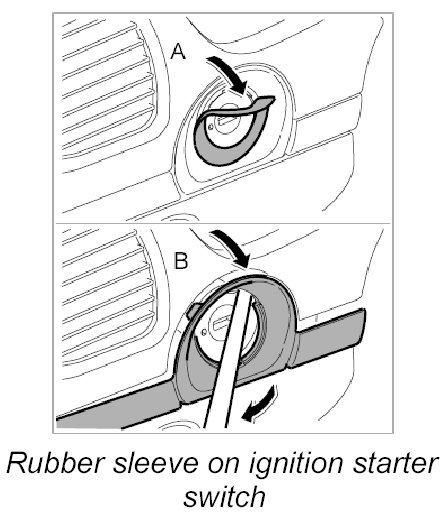 A

B

Rubber sleeve on ignition starter switch