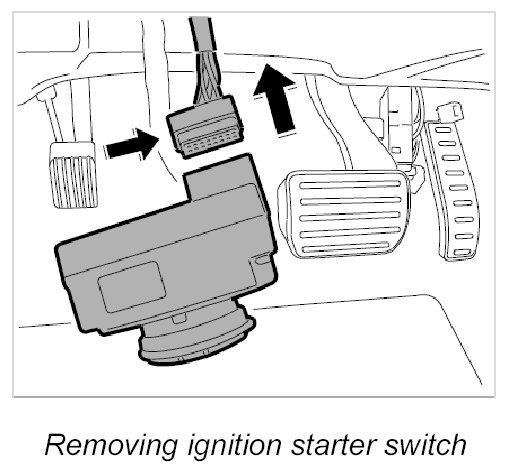 Removing ignition starter switch