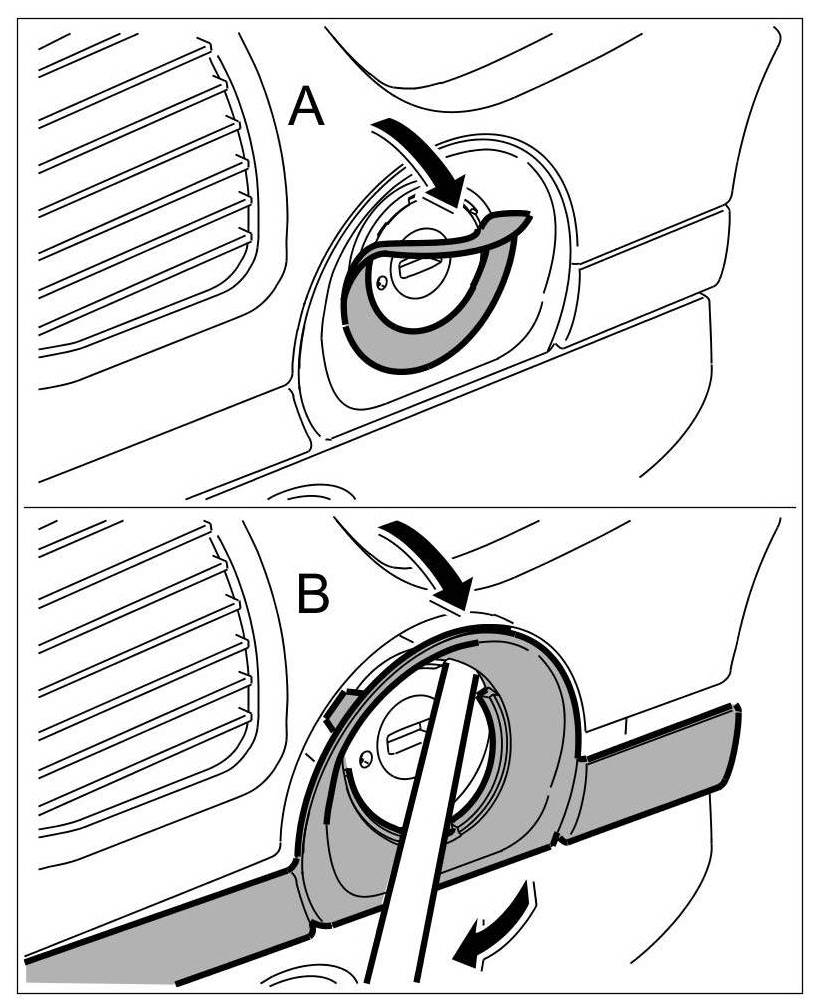 A

B