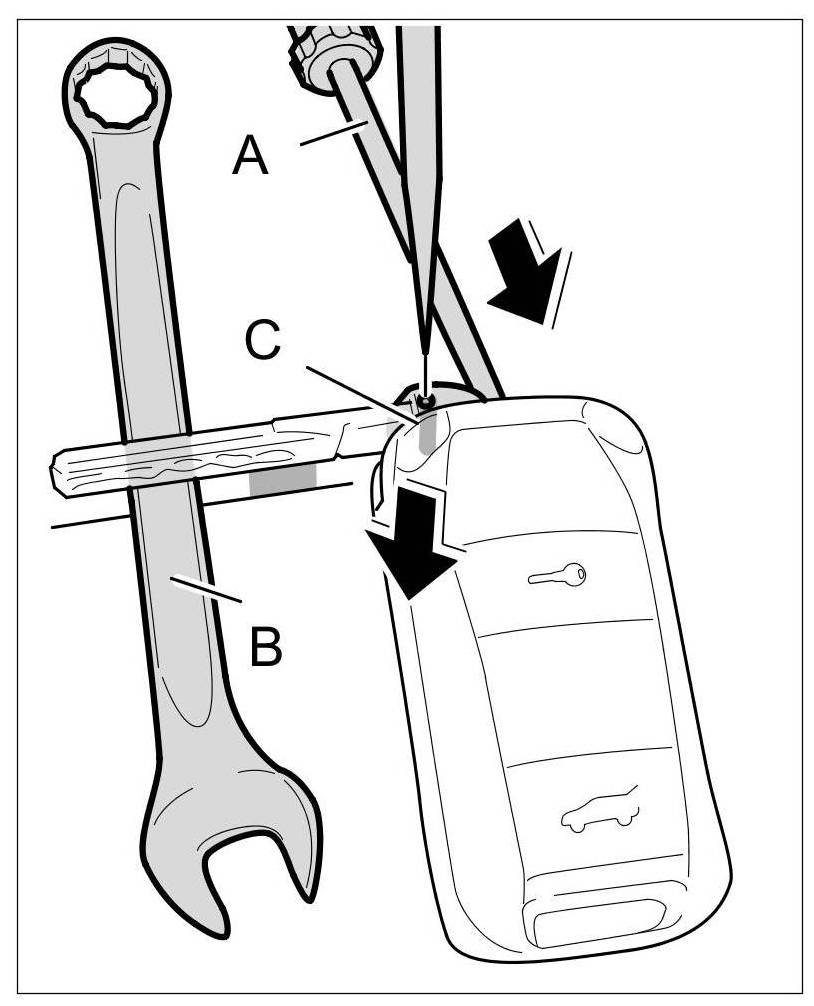 A
C
B