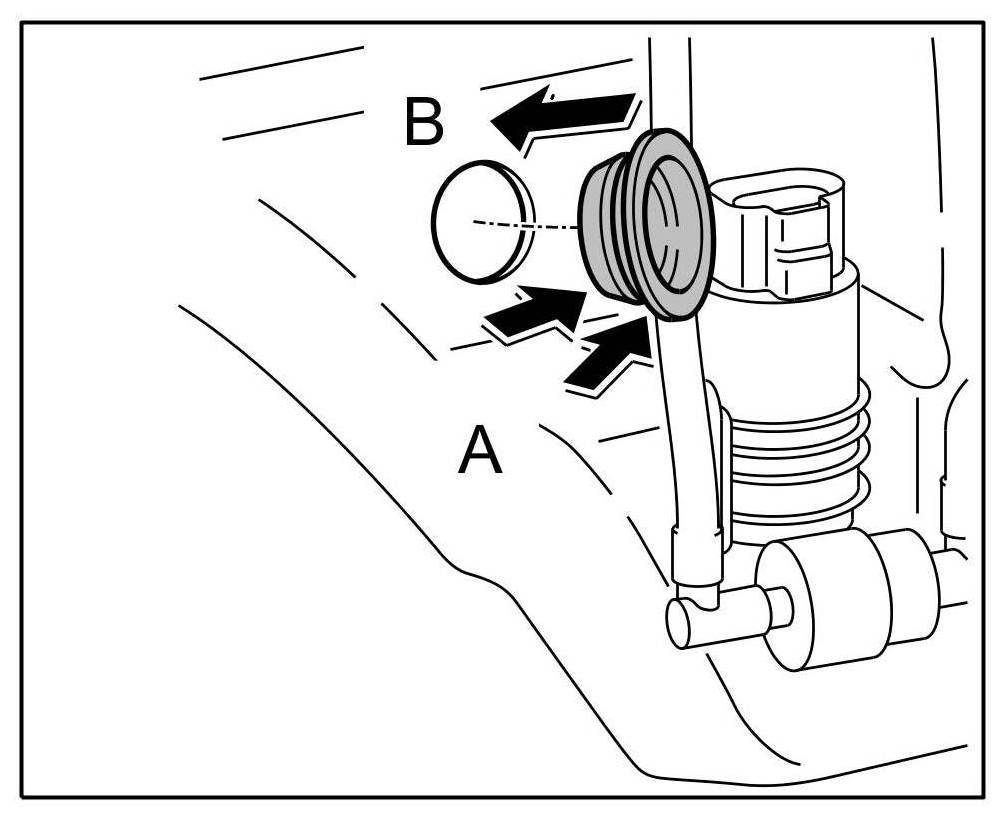 B
A