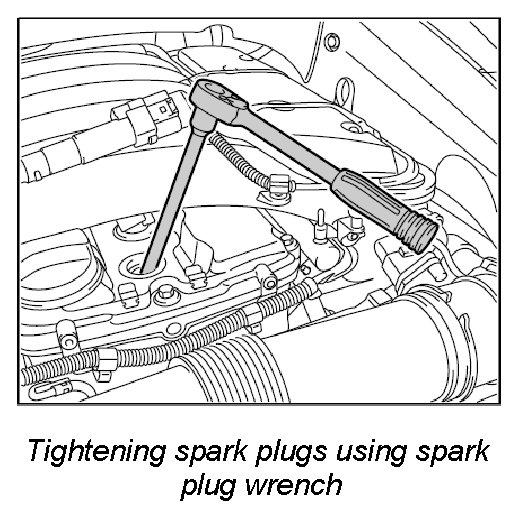 Tightening spark plugs using spark plug wrench