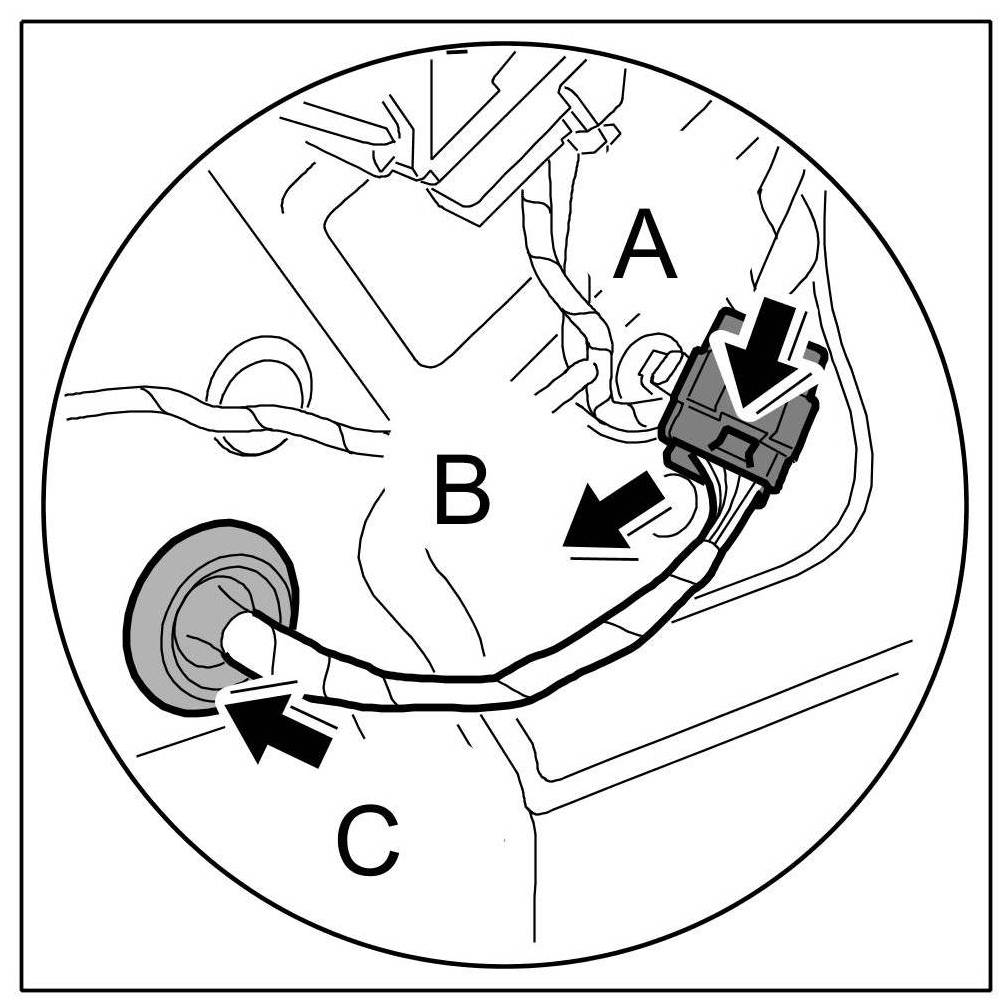 A
B
C