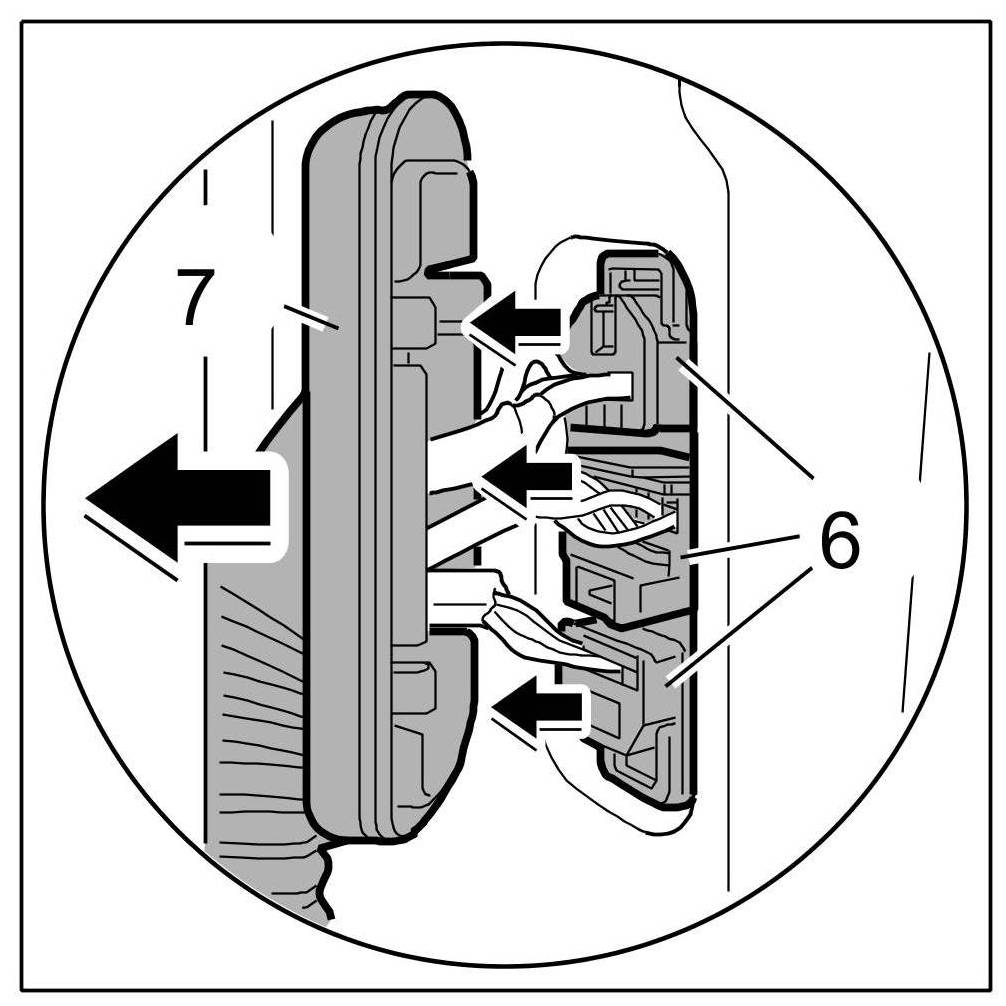 7
6