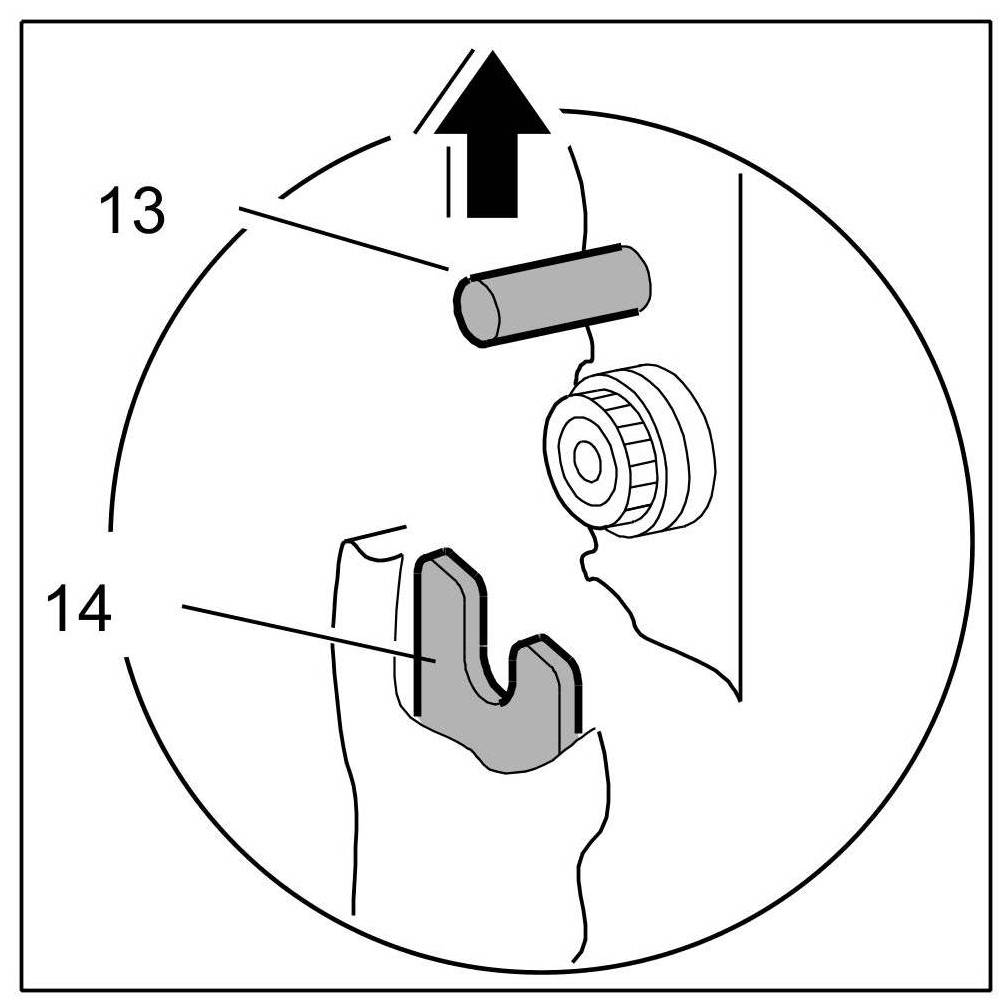 13

14