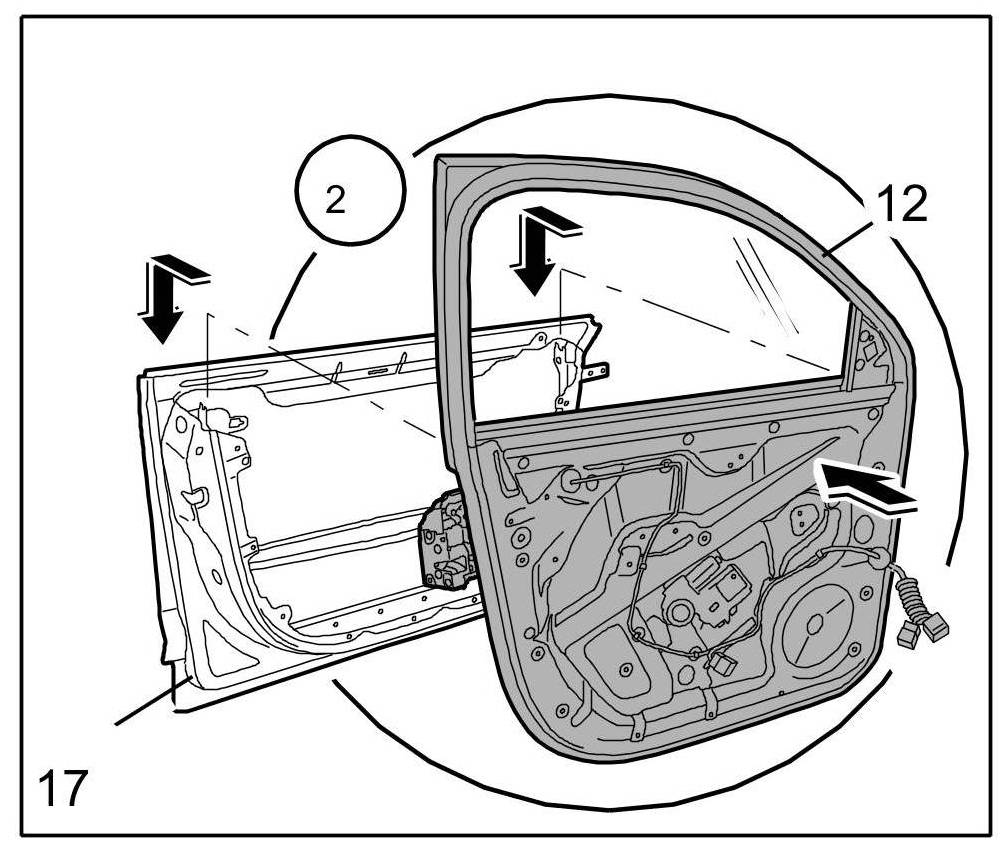 2
12
17