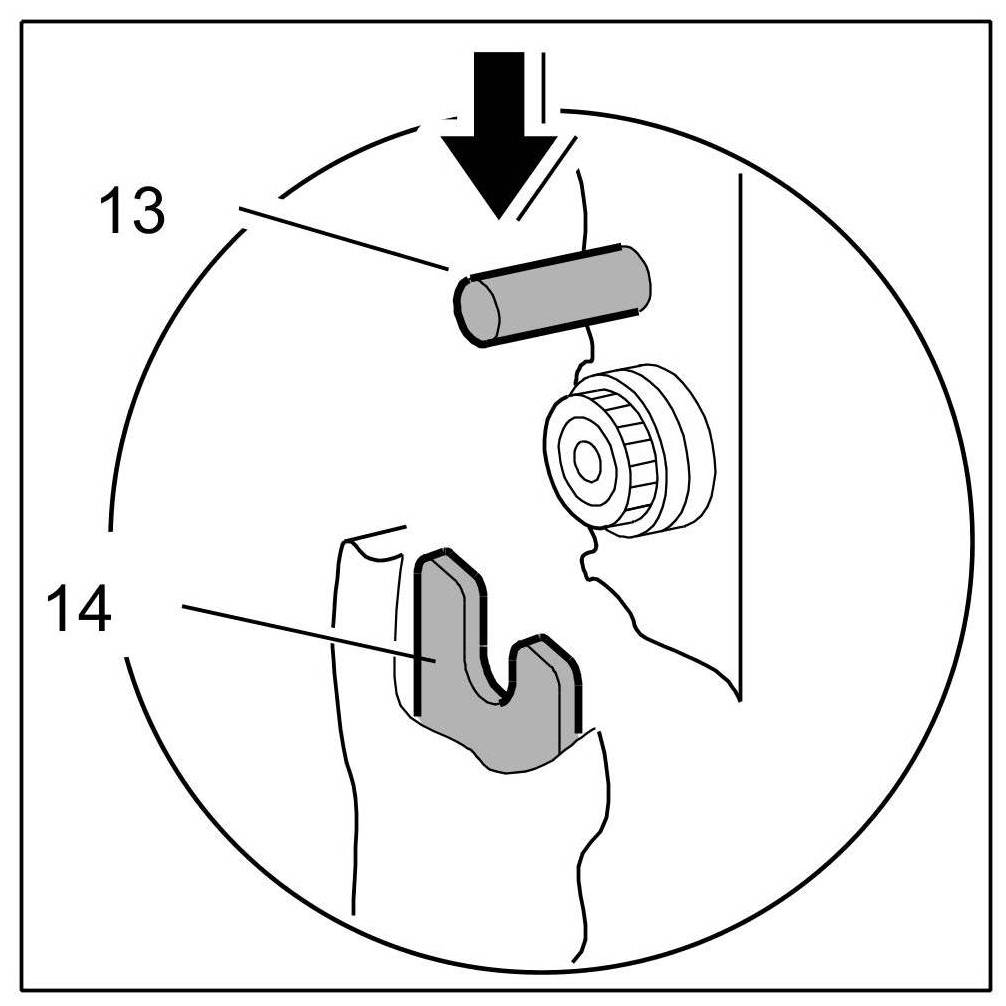 13

14