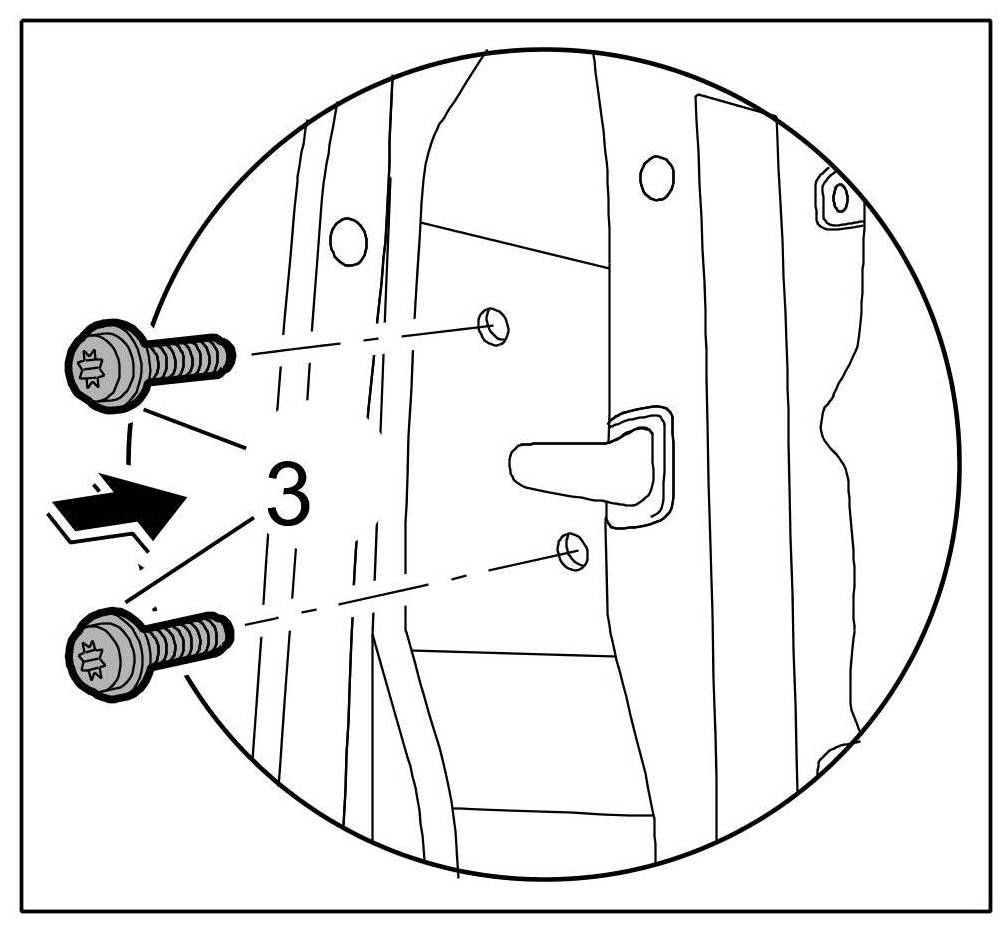 3