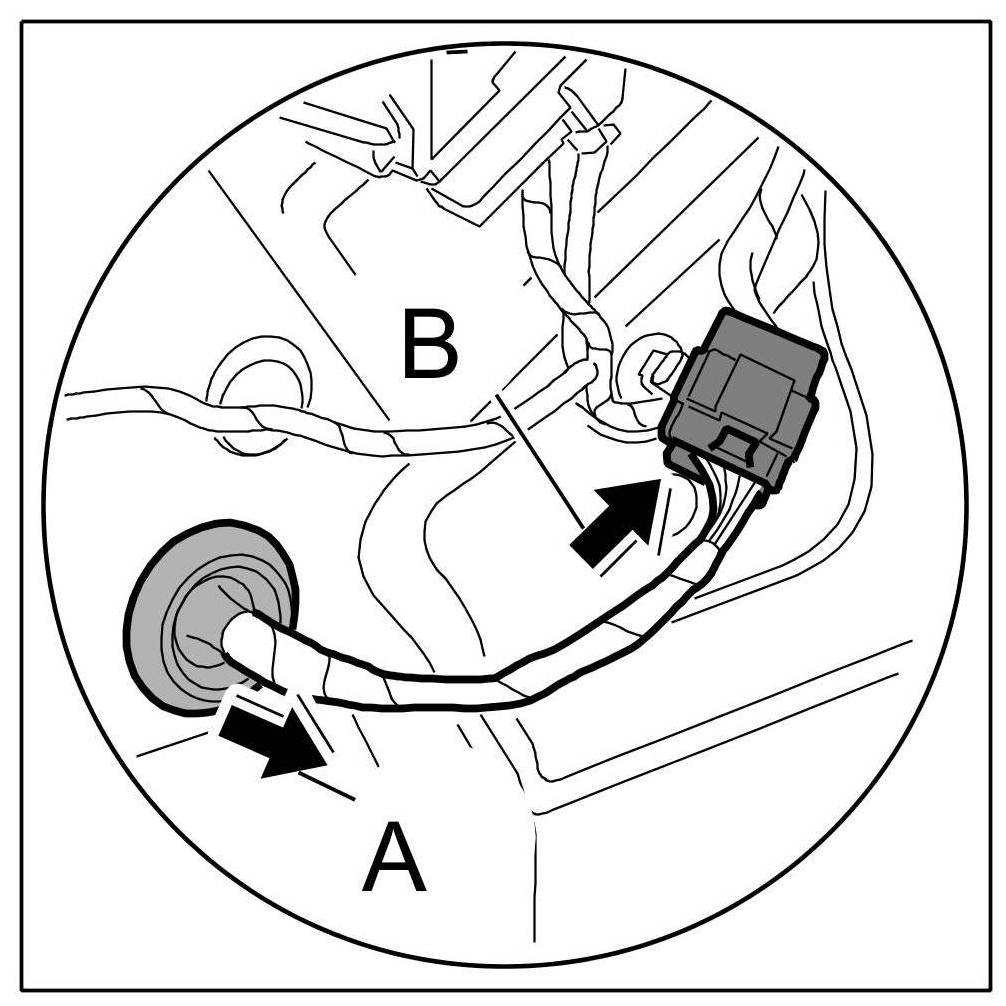 B

A