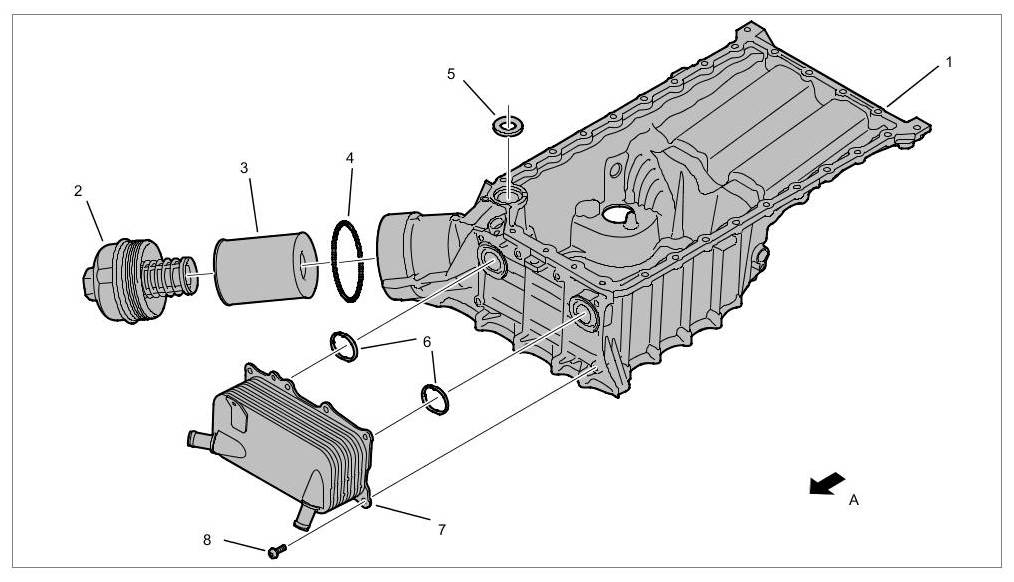 5
1
3
4
2
6
7
8
A