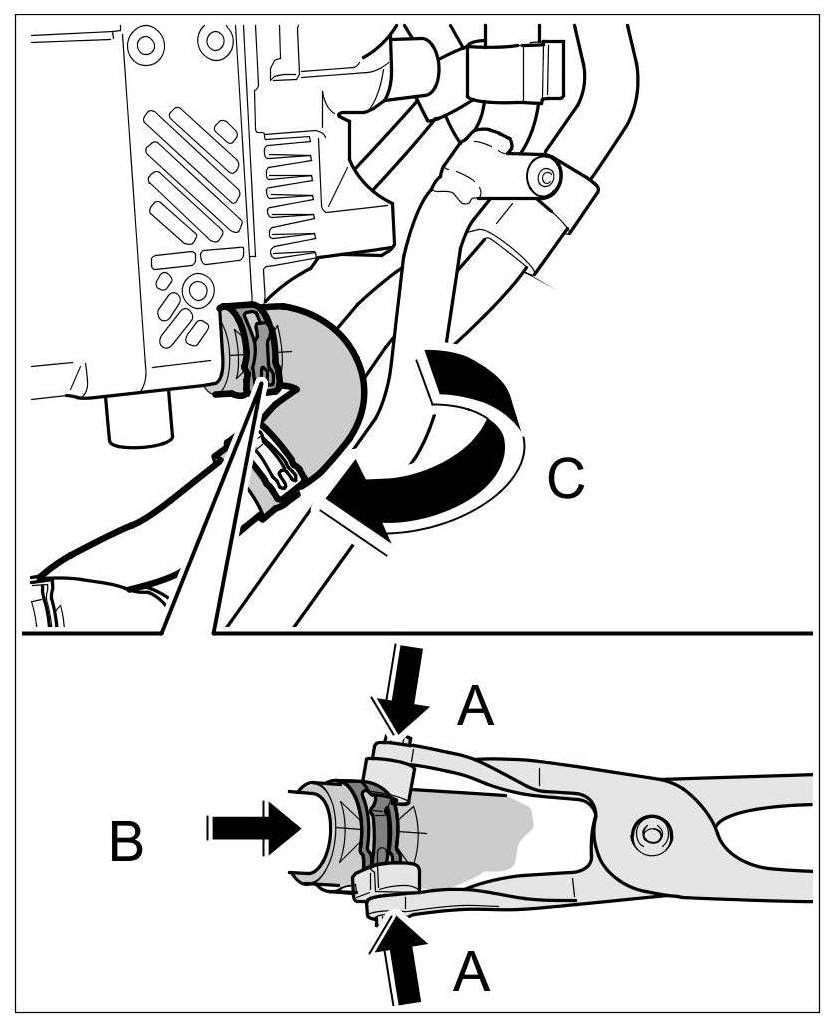 C

A

B

A