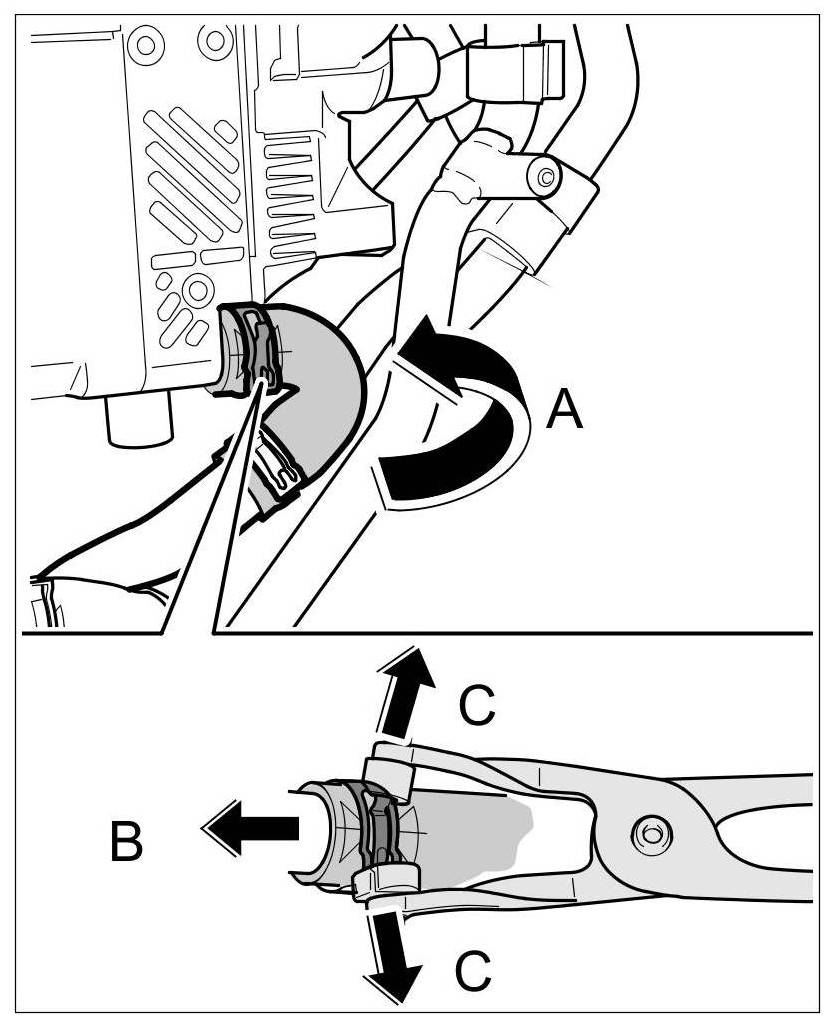 A

C

B

C