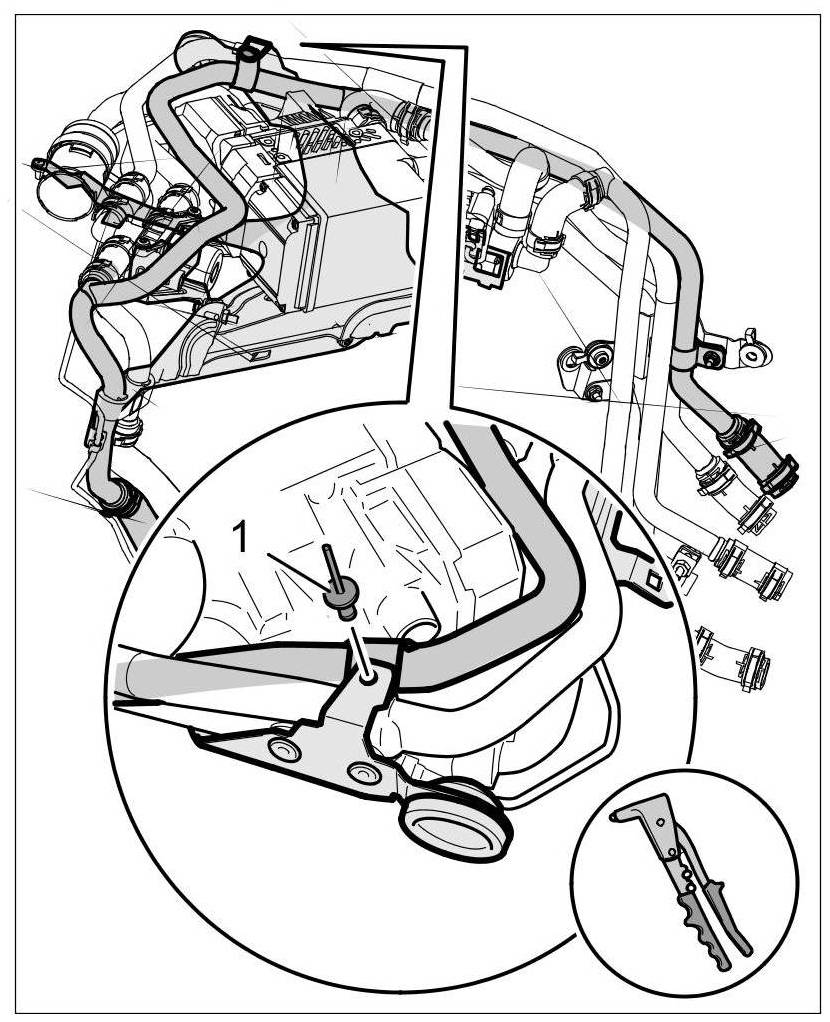 1