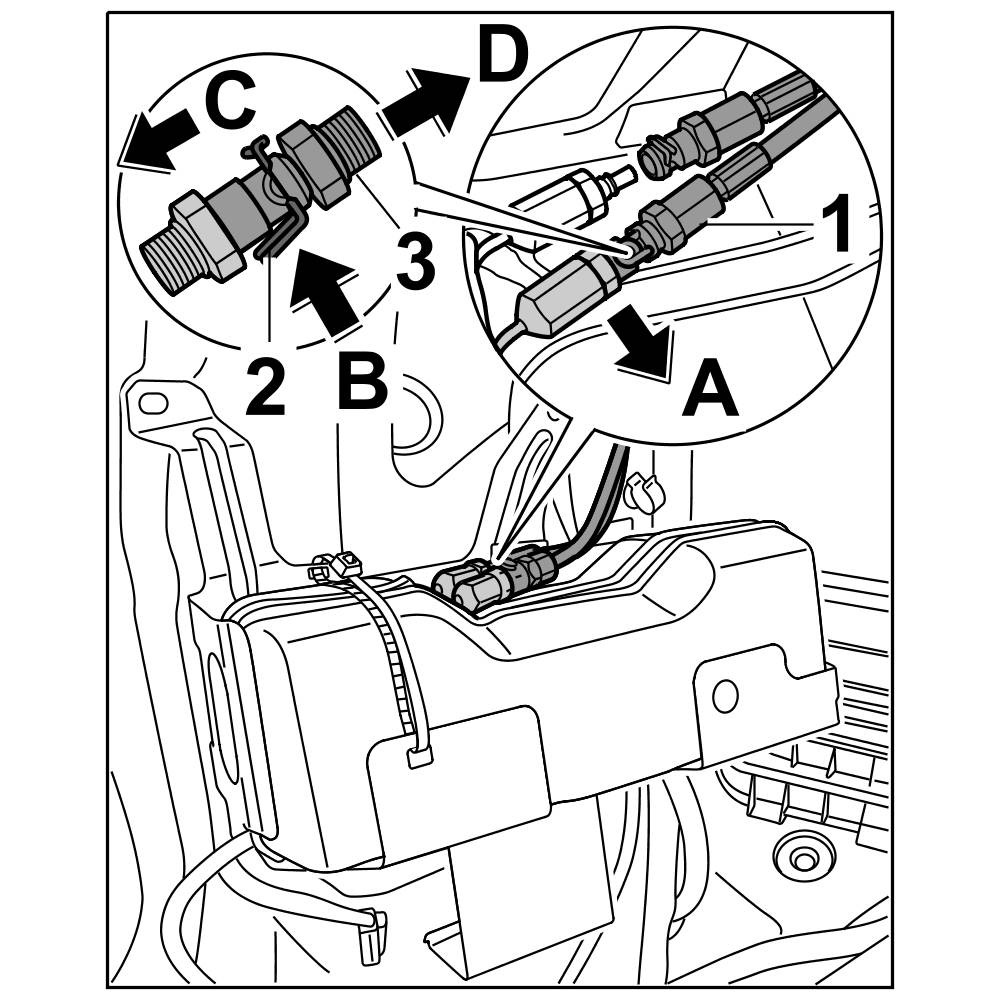 C
D
1
3
2
B
A