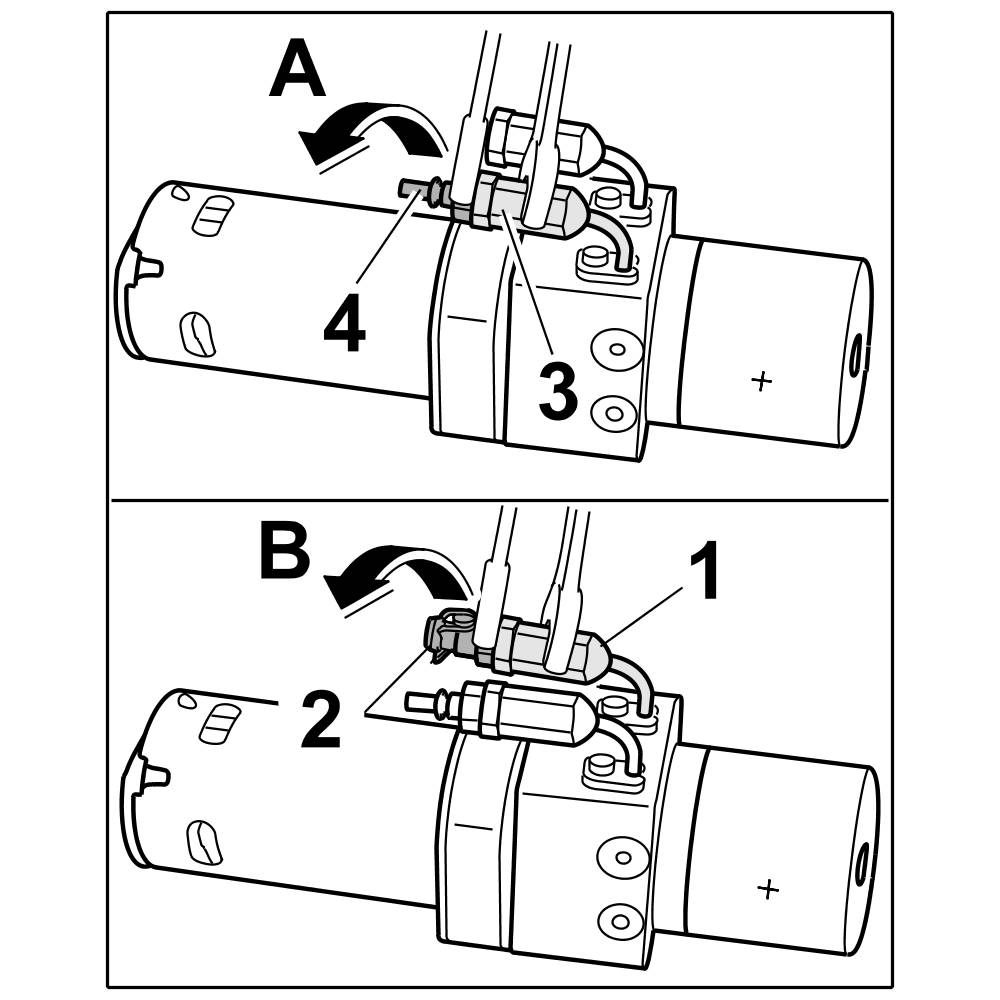 A

4

3

+

B

1

2

+