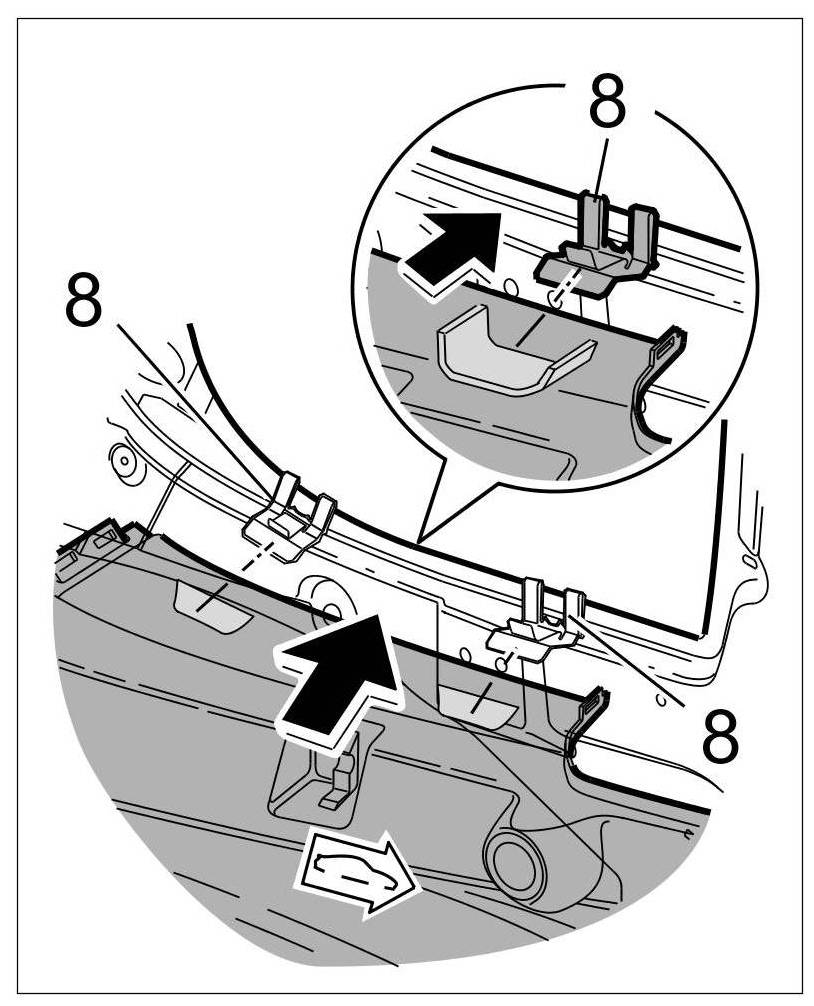 8
8
8