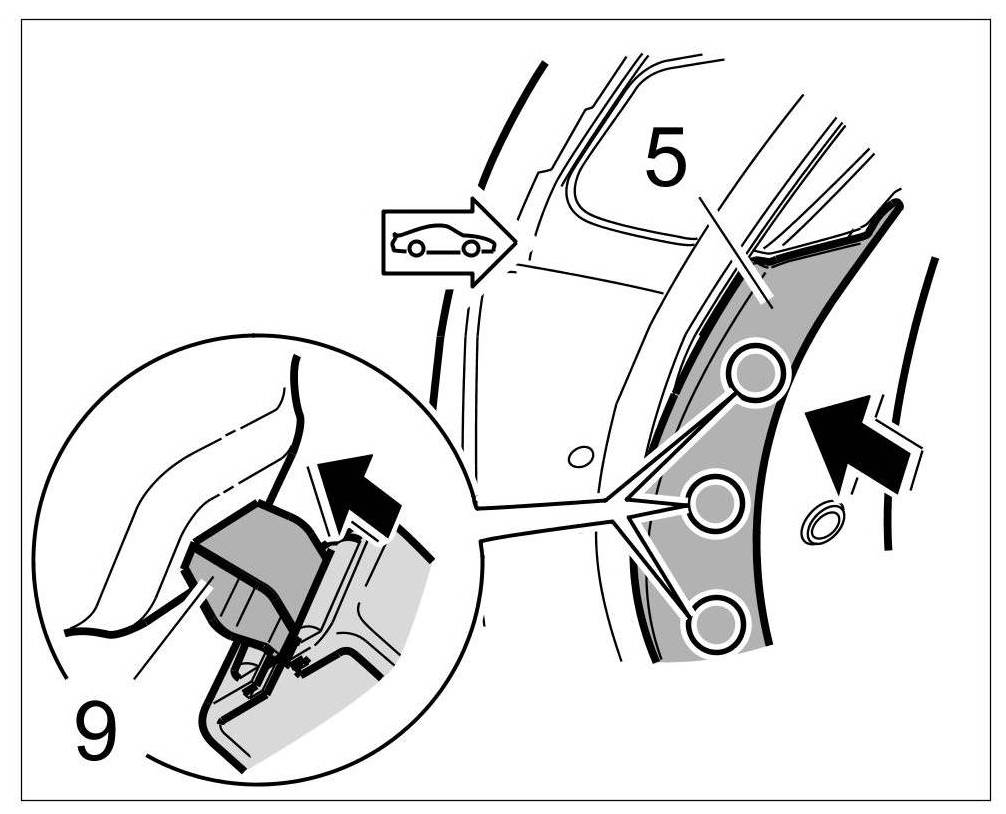 5

9