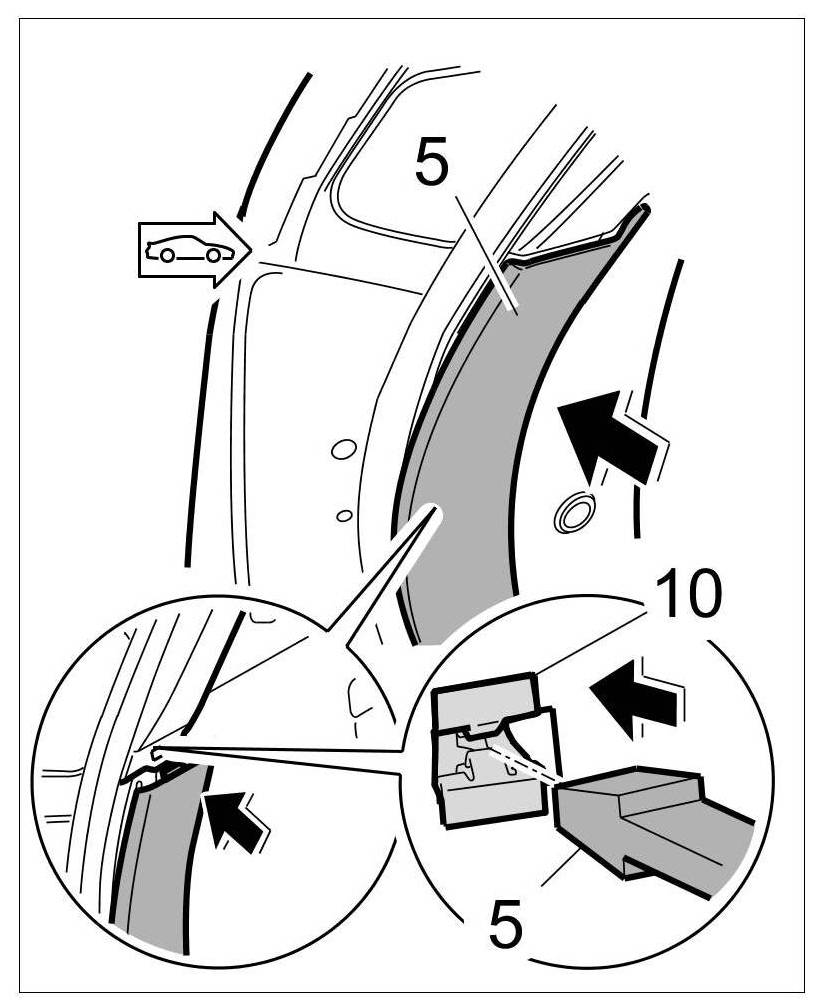 5

10

5