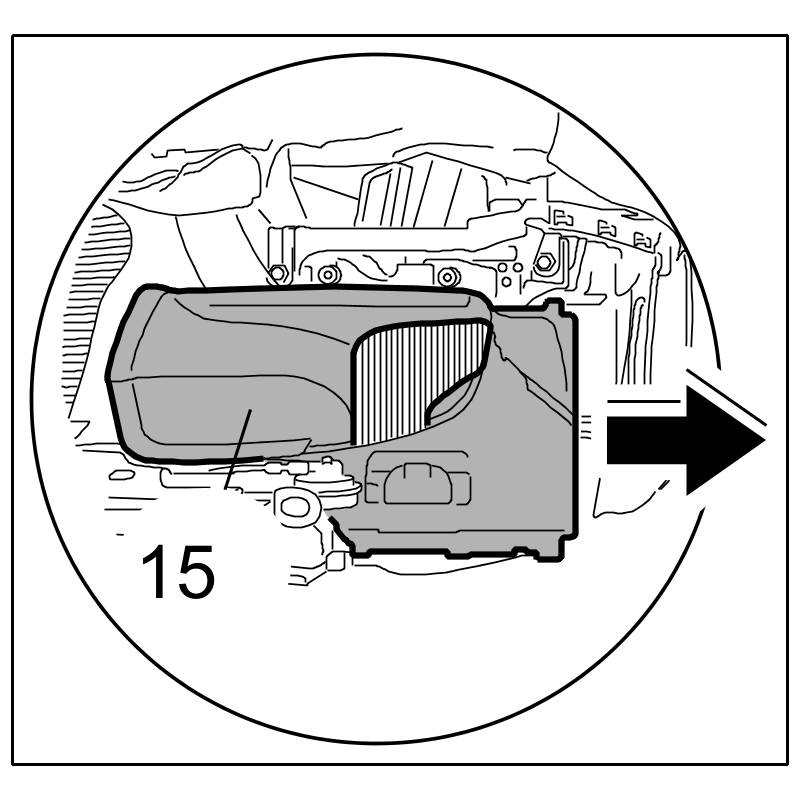 15