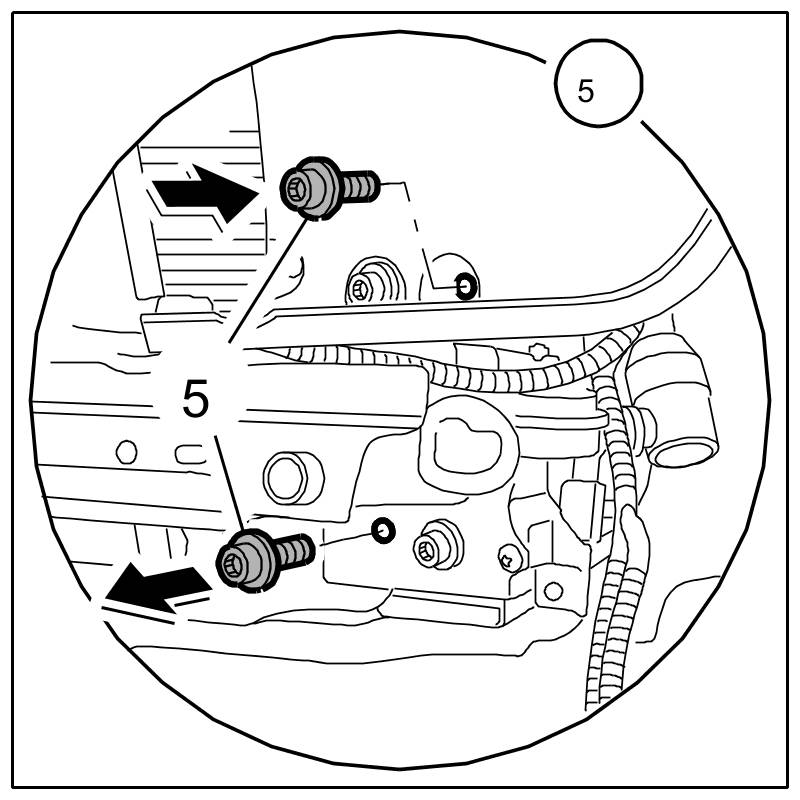 5

5