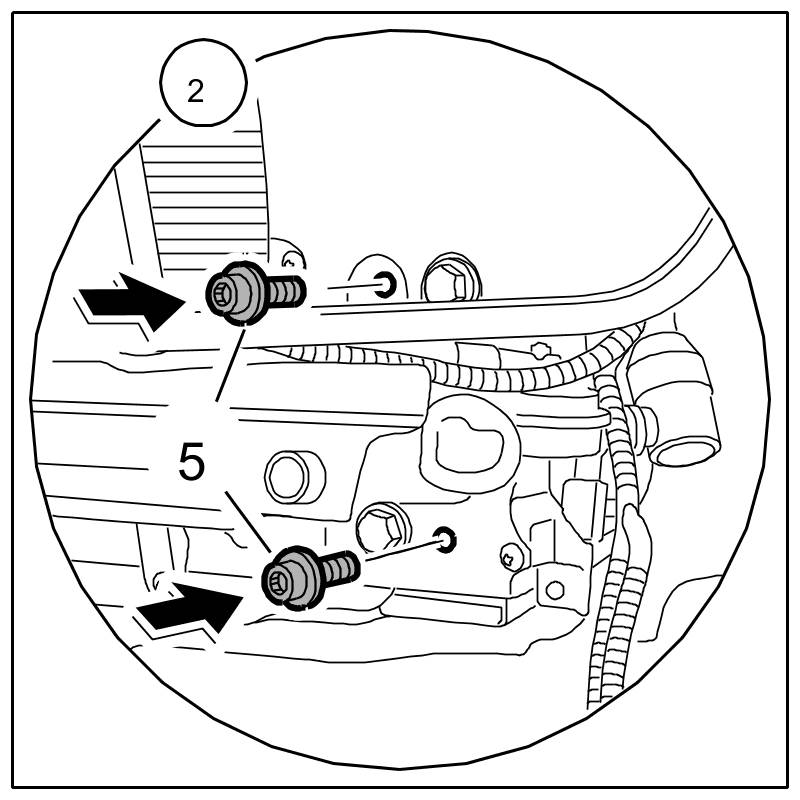 2

5