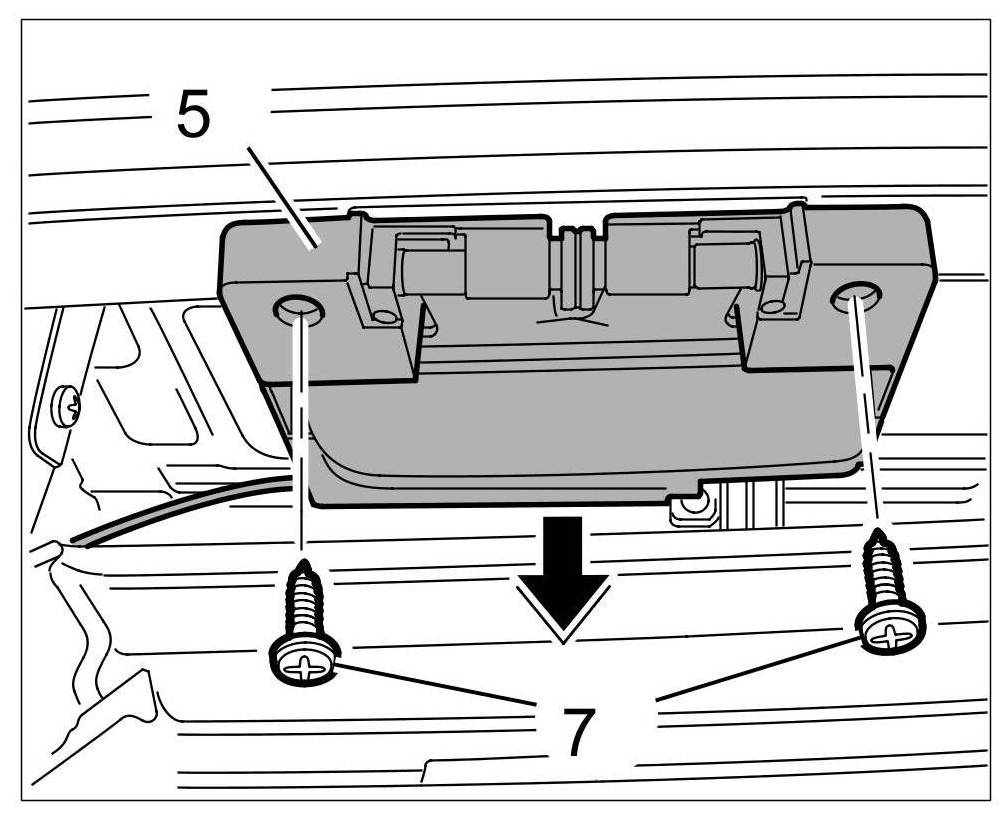 5
7