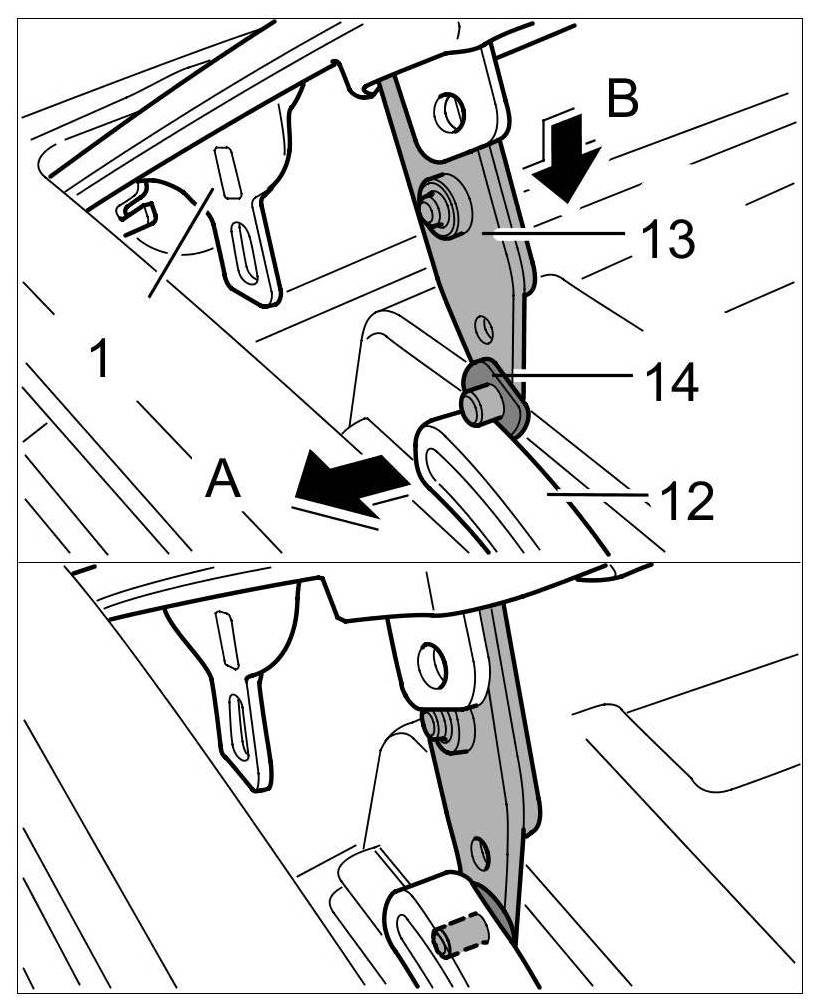 B
13
1
14
A
12