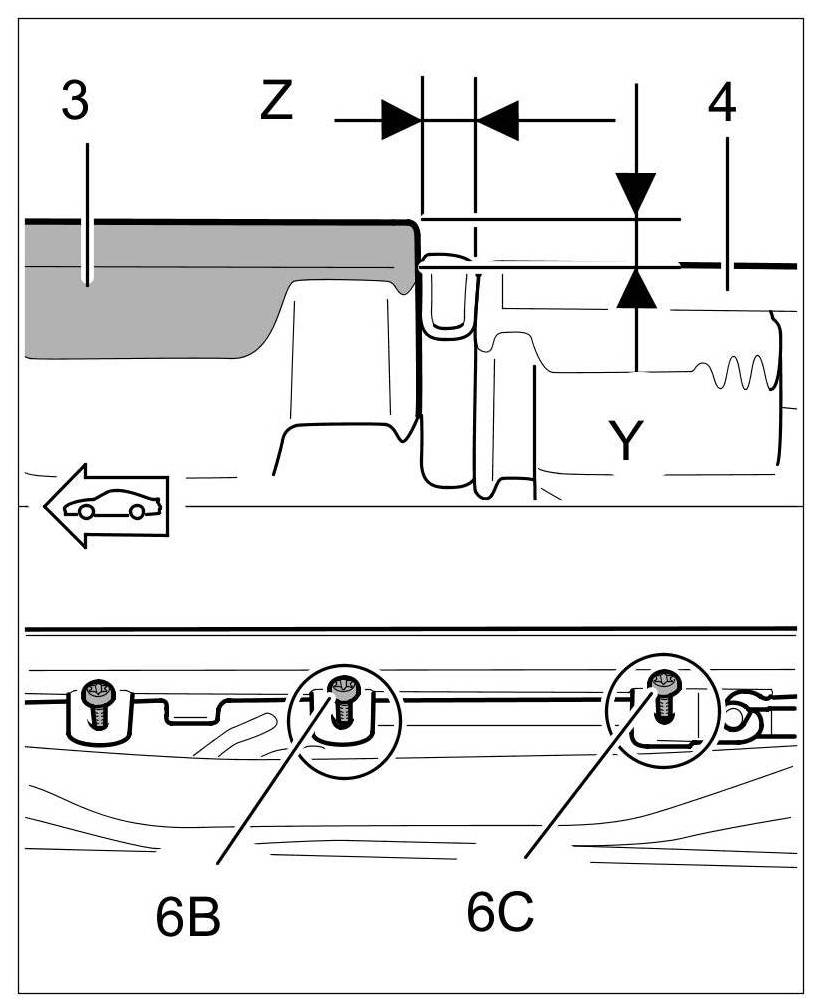 3
Z
4
Y
6B
6C