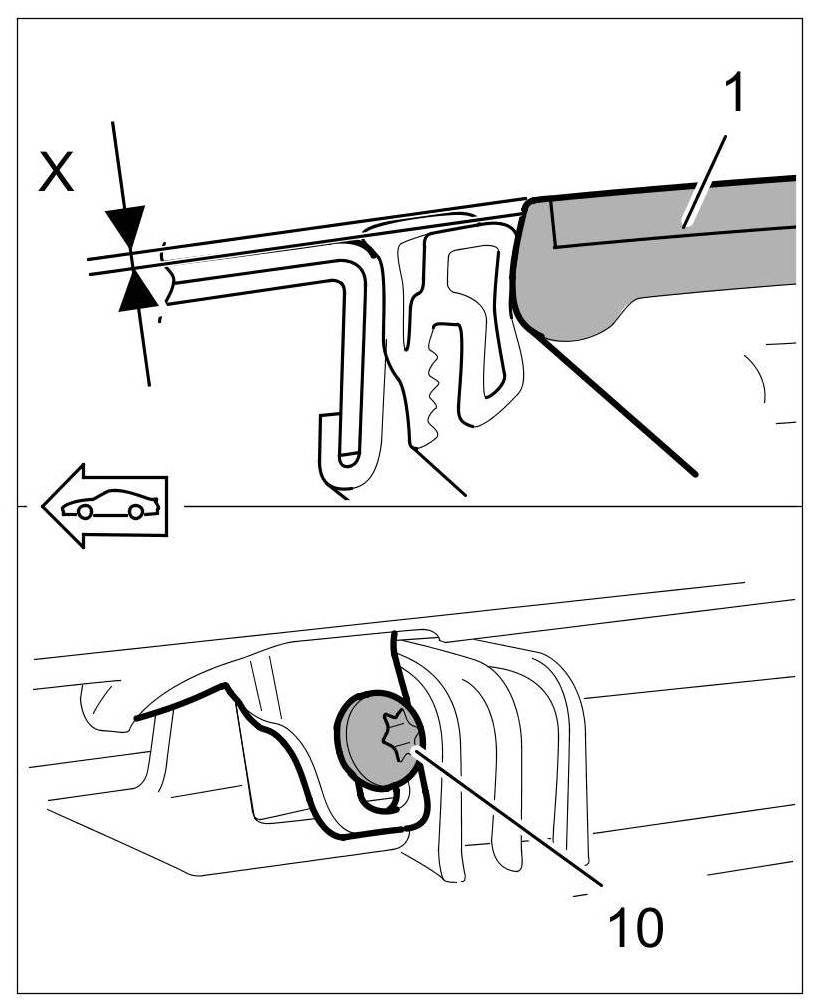 X
1
10