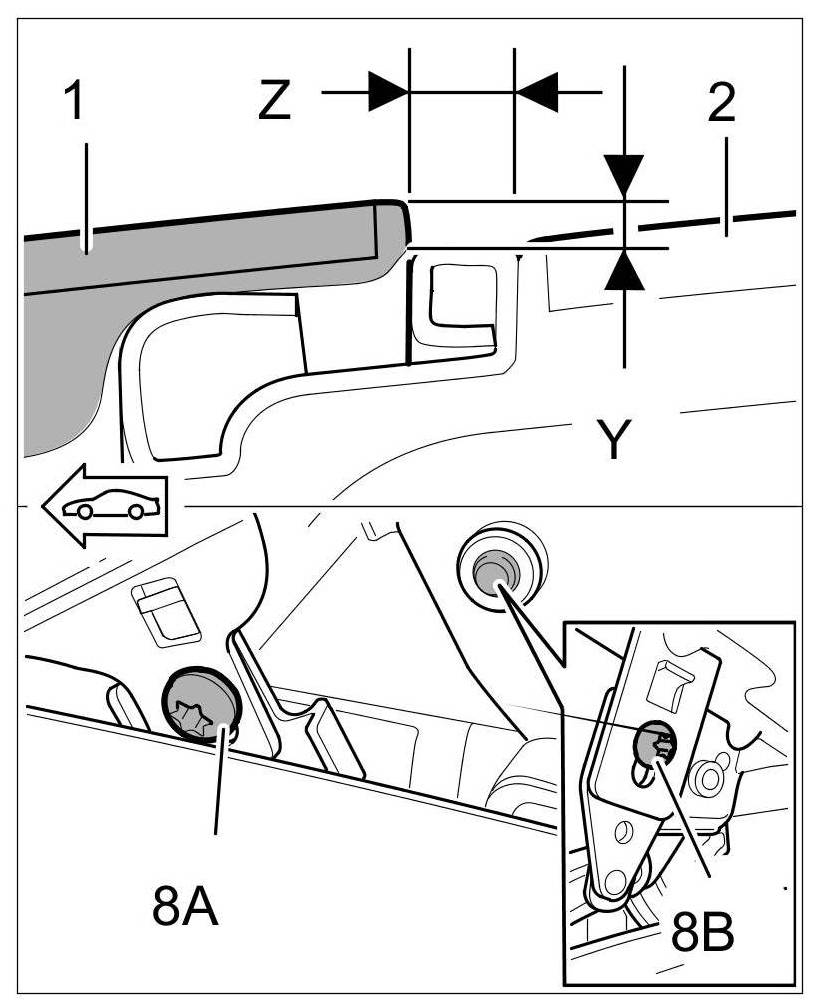 1
Z
2
Y
8A
8B