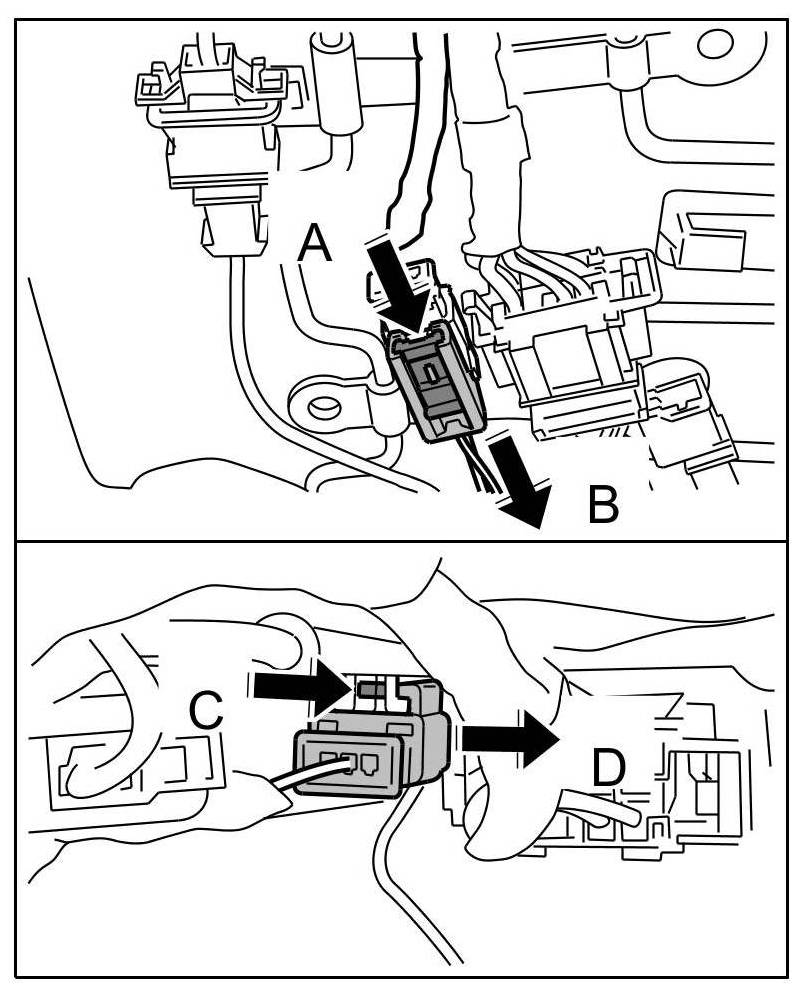 A
B
C
D