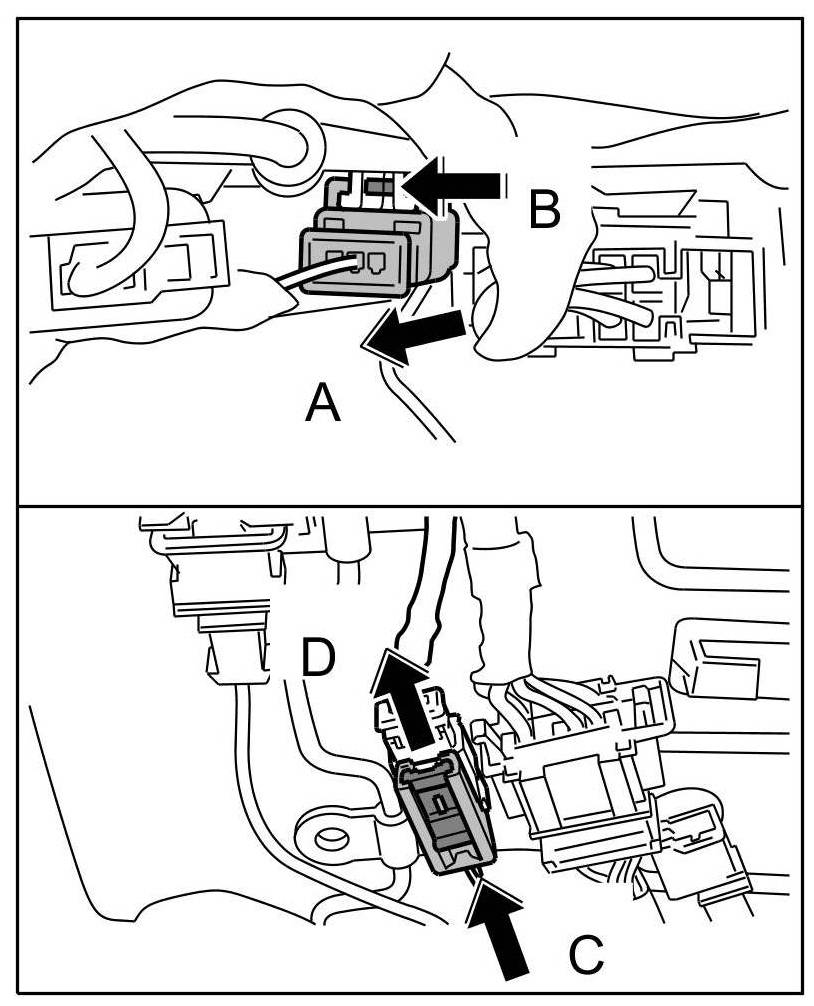 B

A

D

C