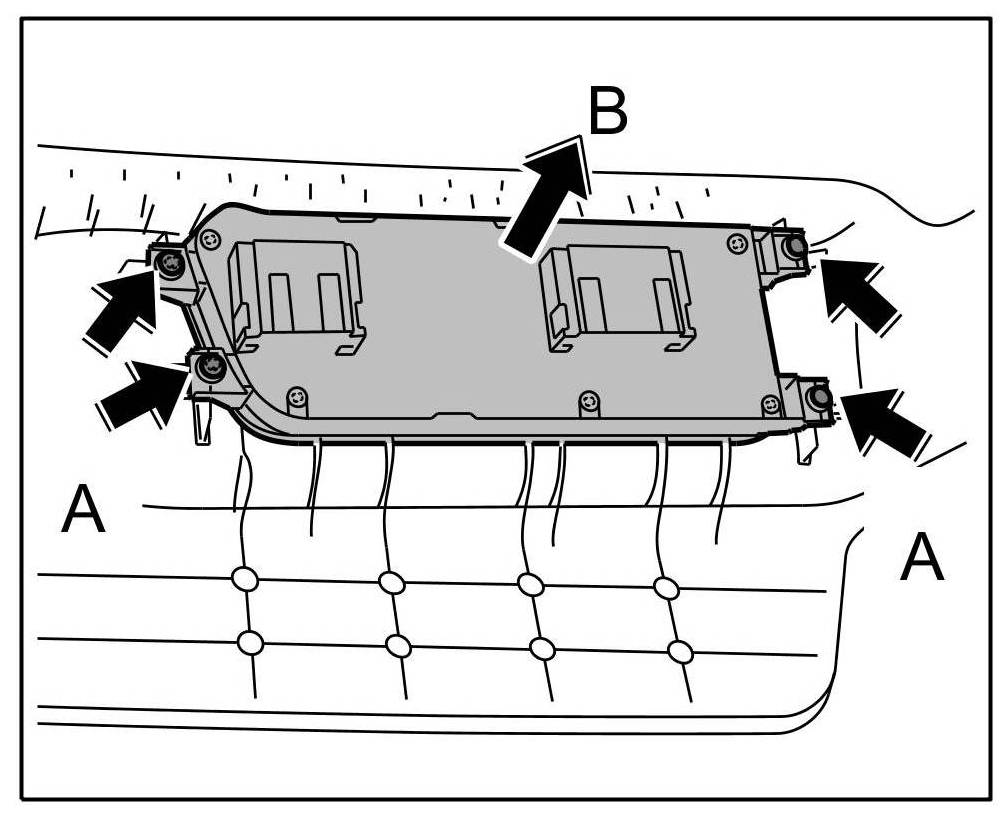 B
A
A