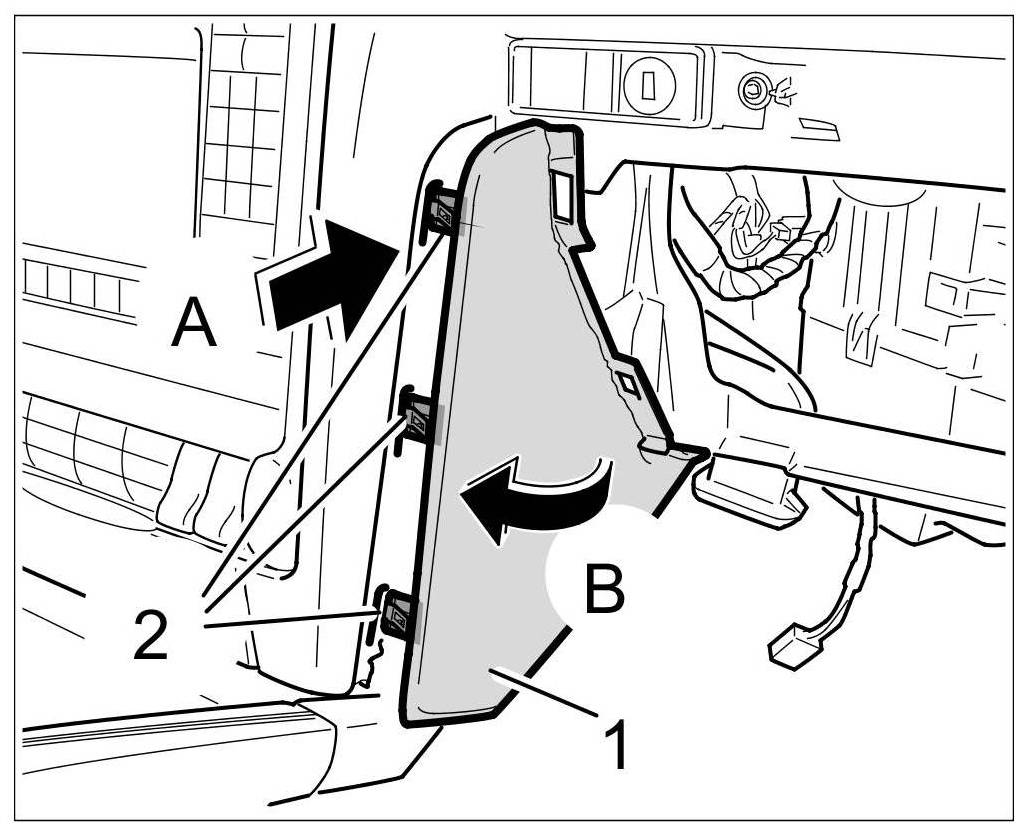 A
B
2
1