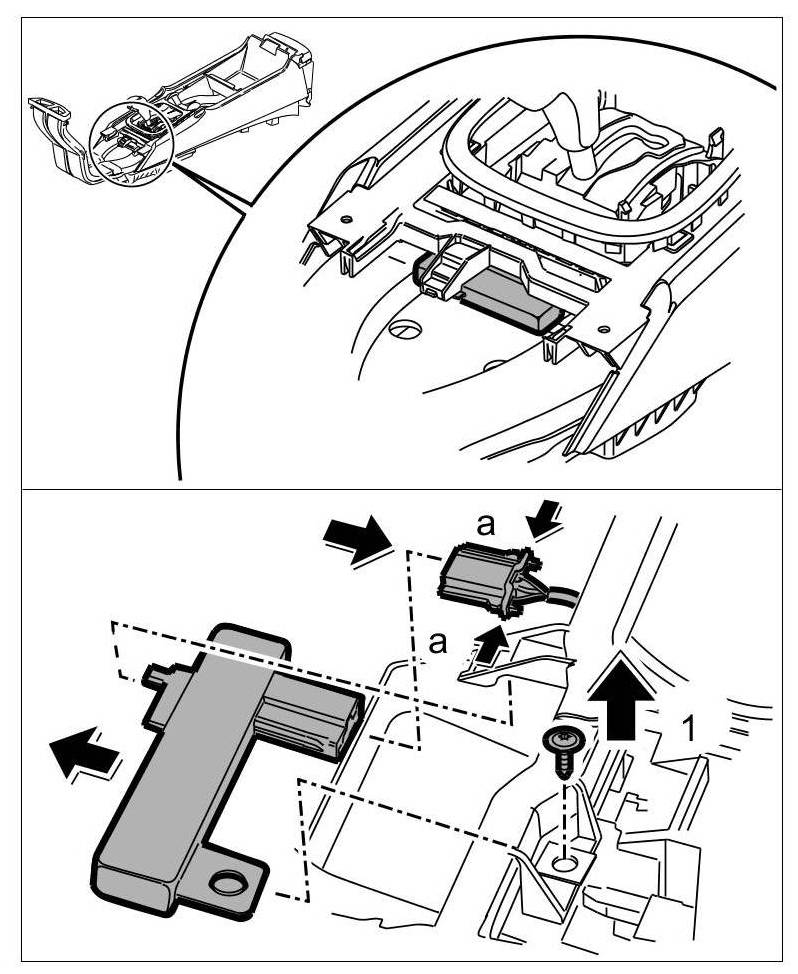 a

a

1