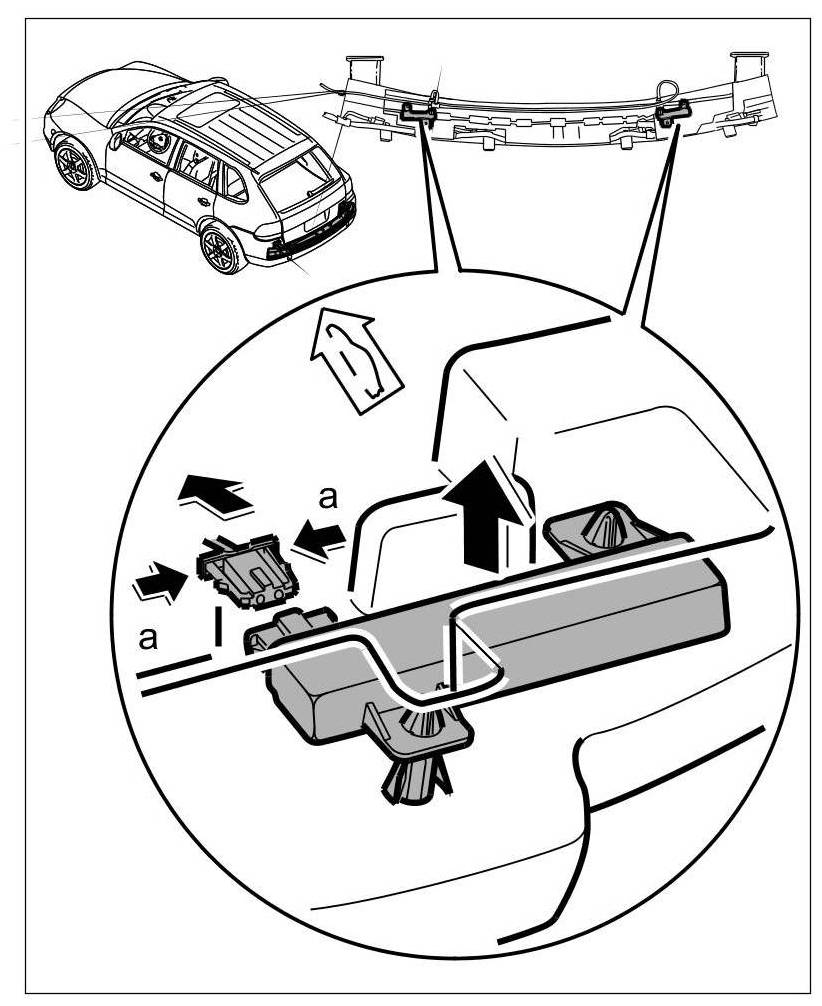 a

a