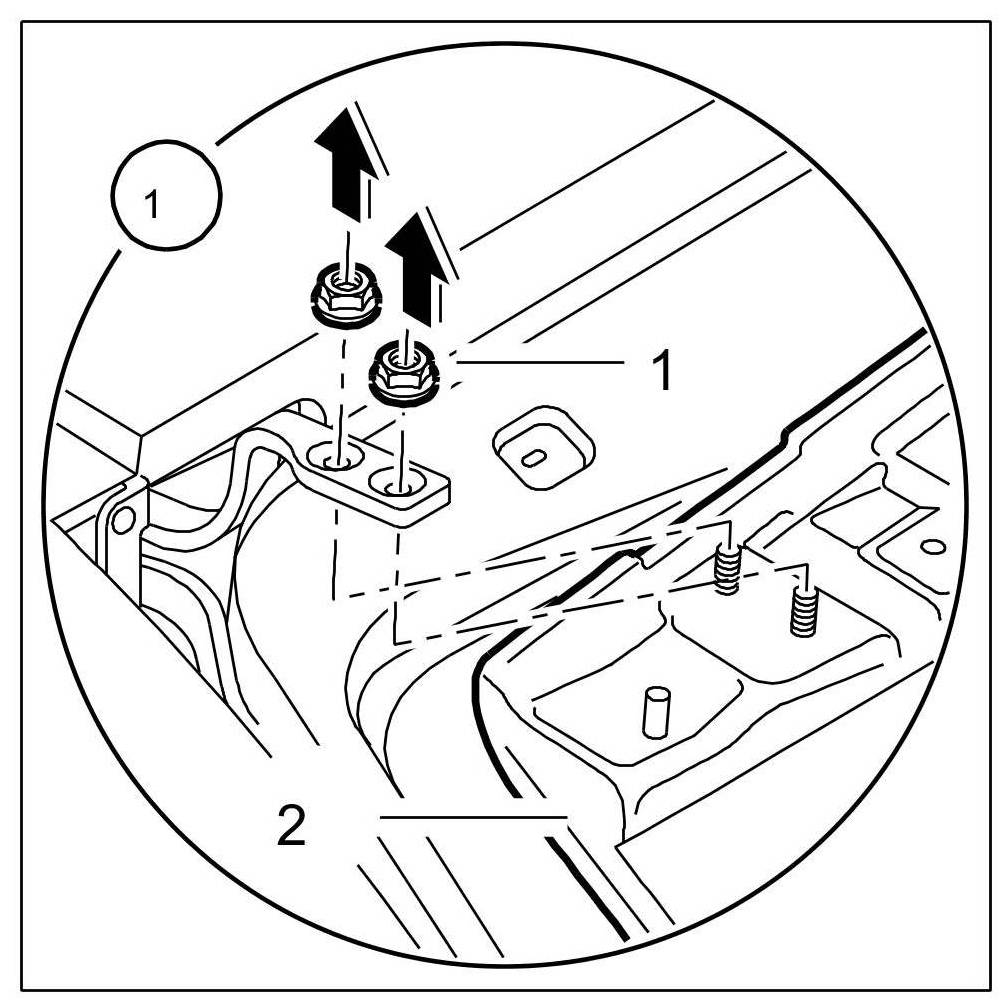 1

1

2