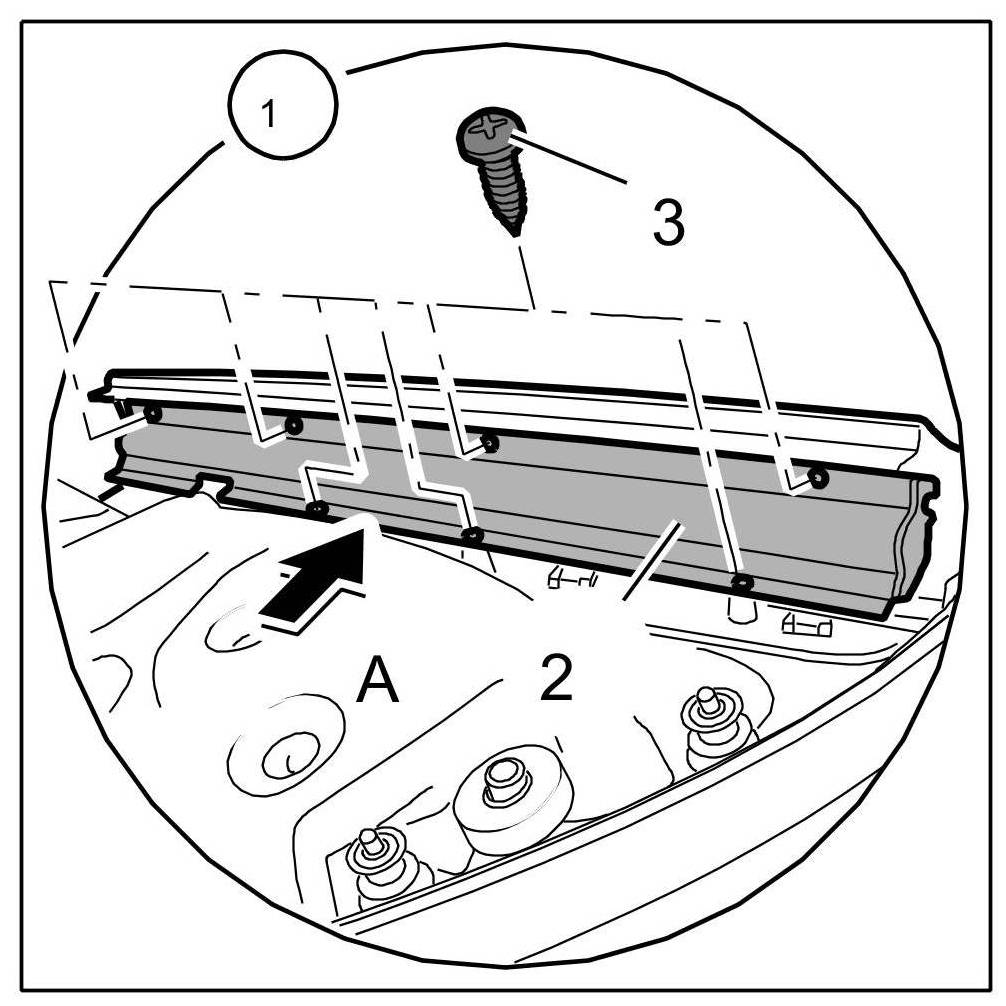 1
3
A
2