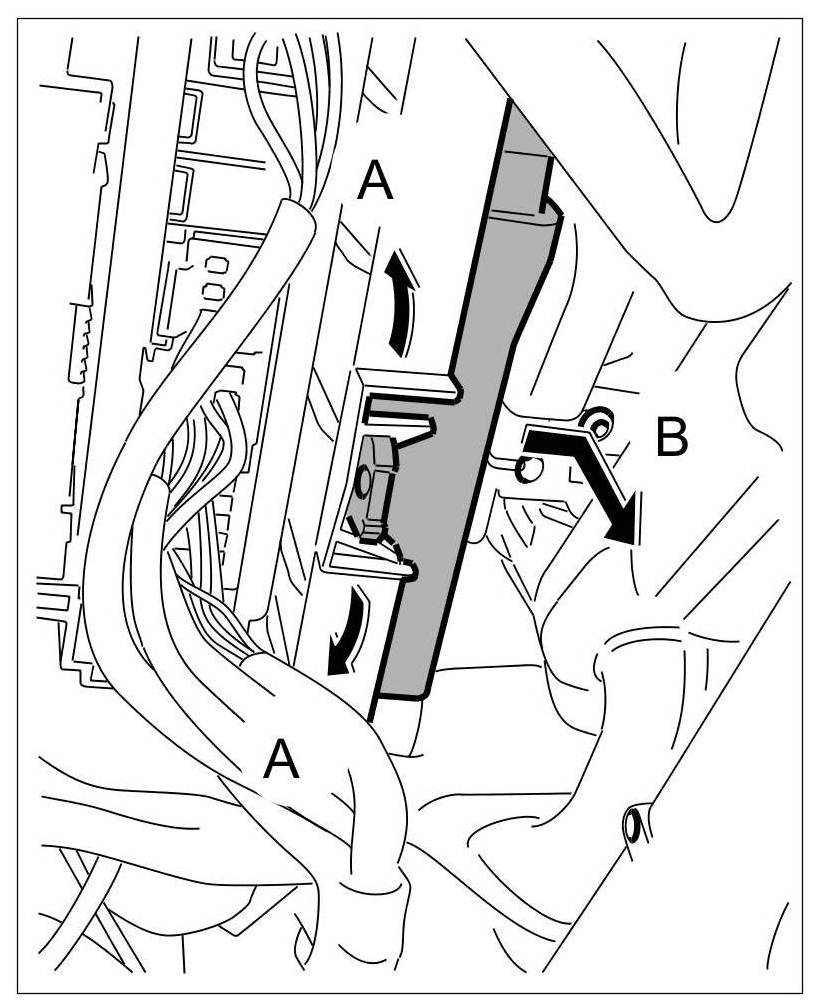 A

B

A