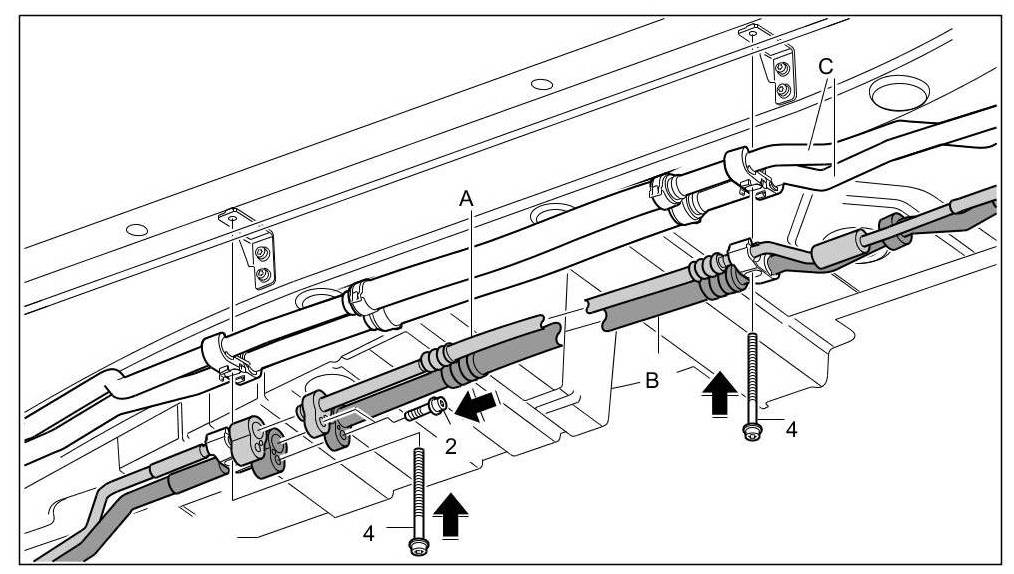 C
A
B
2
4
4