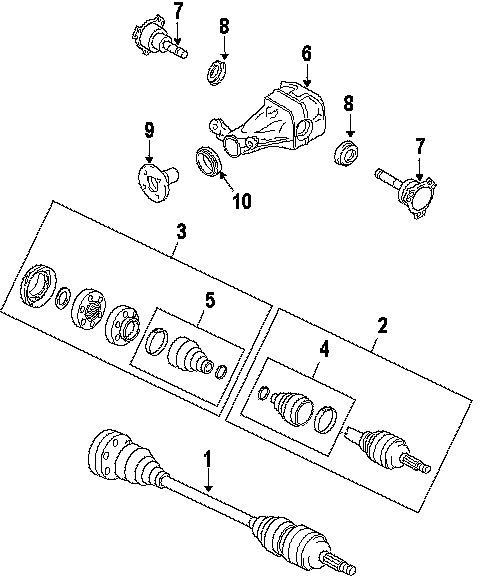 7
8
6
8
9
7
10
3
5
2
4
1