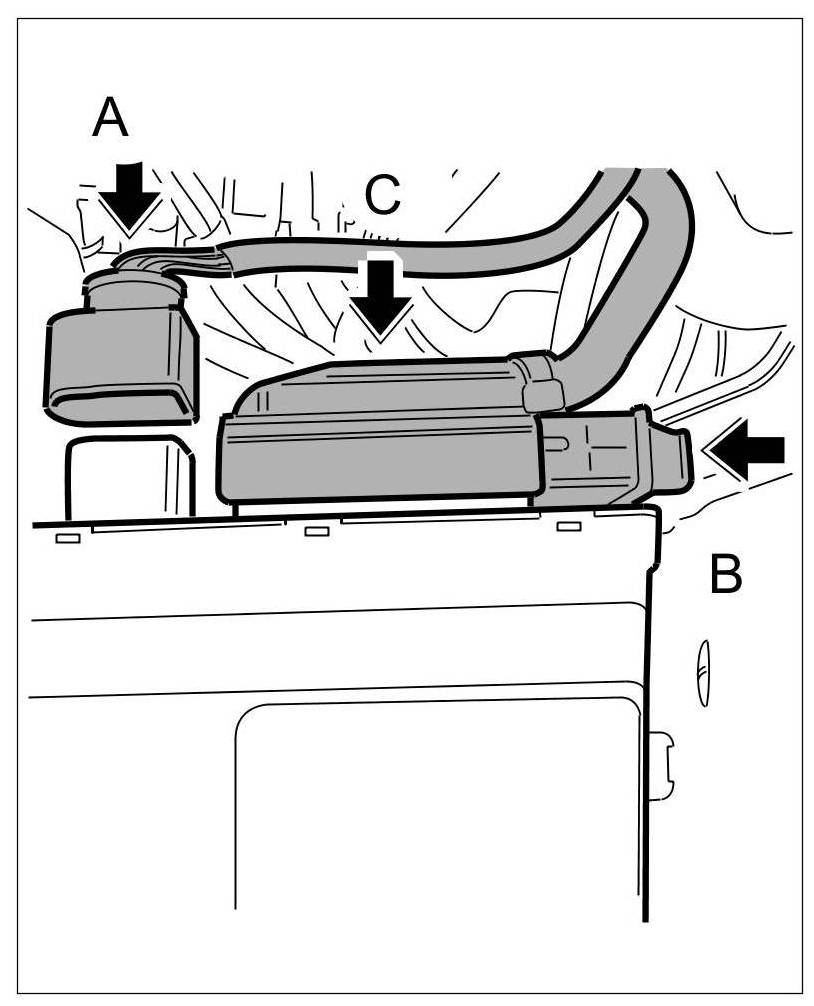 A
C
B