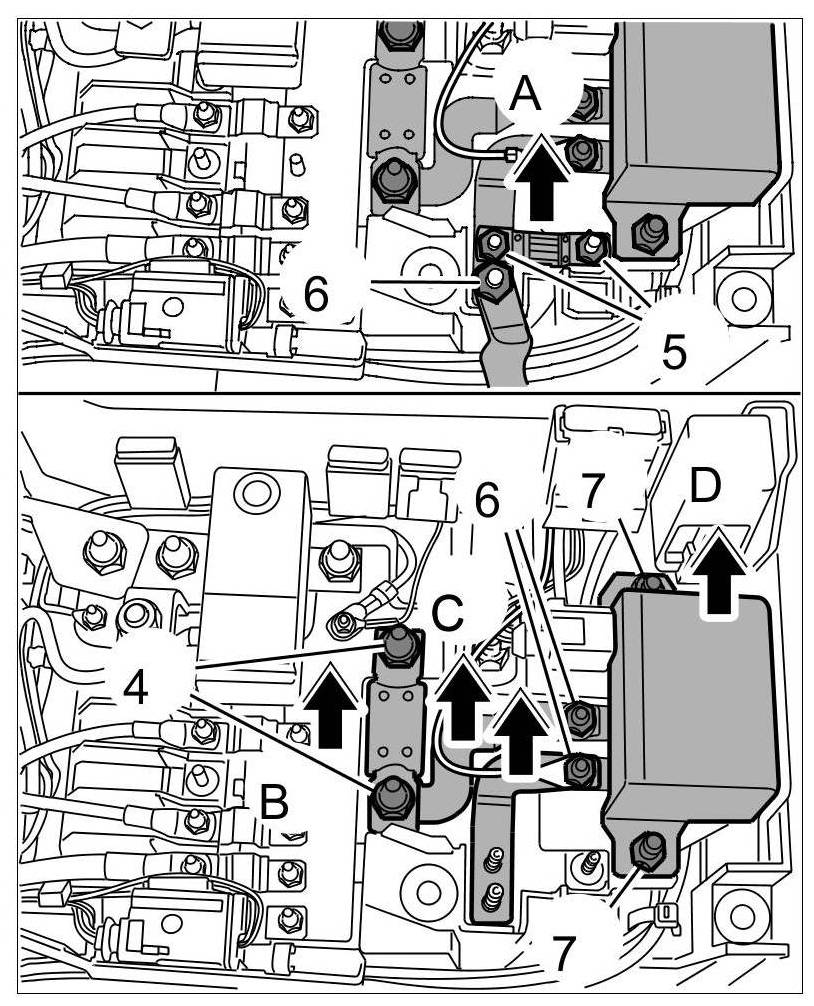 A
6
5
6
7
D
C
4
B
7