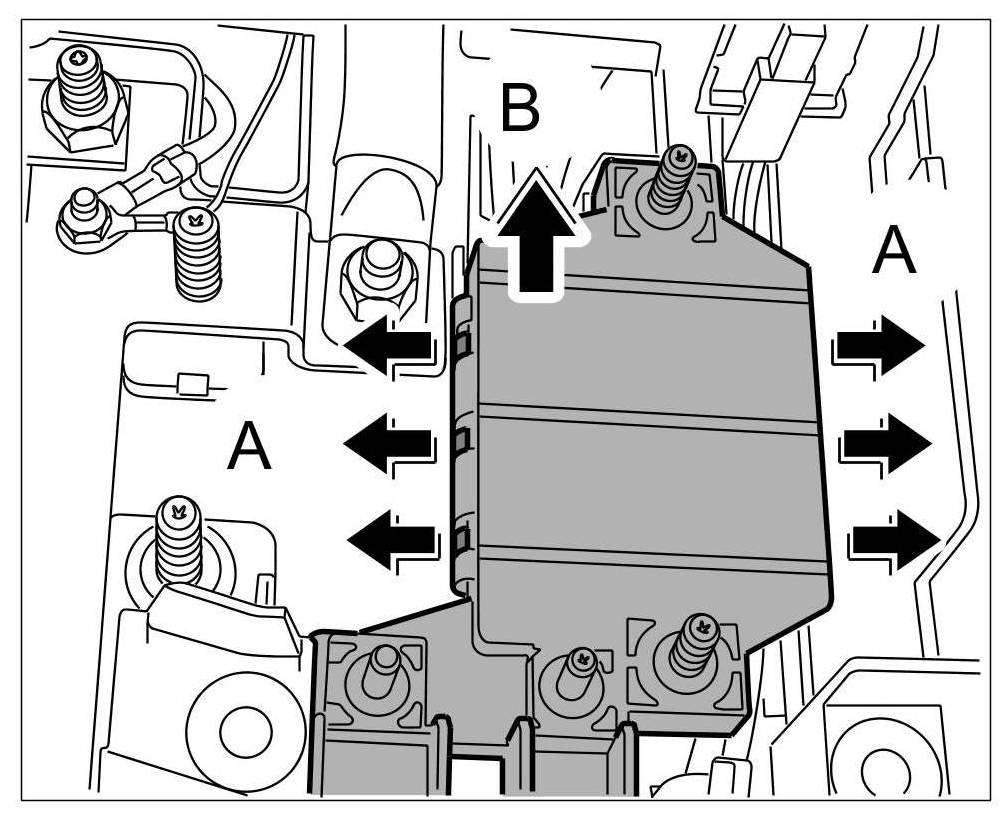 B

A

A