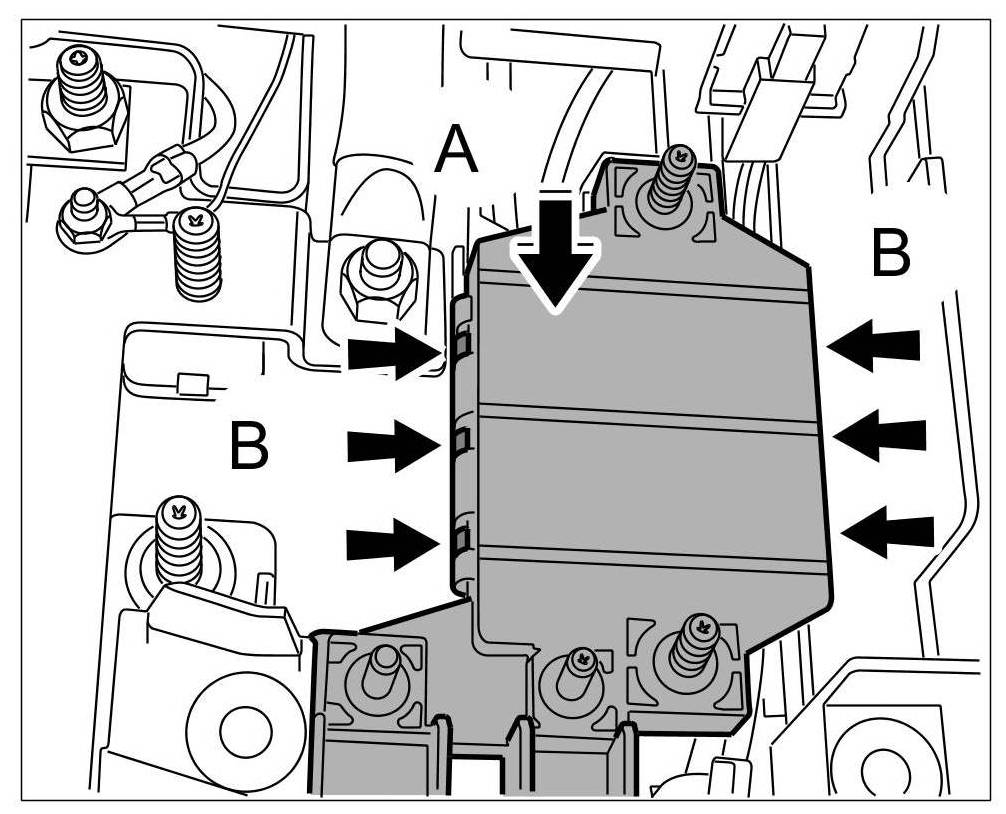 A
B
B