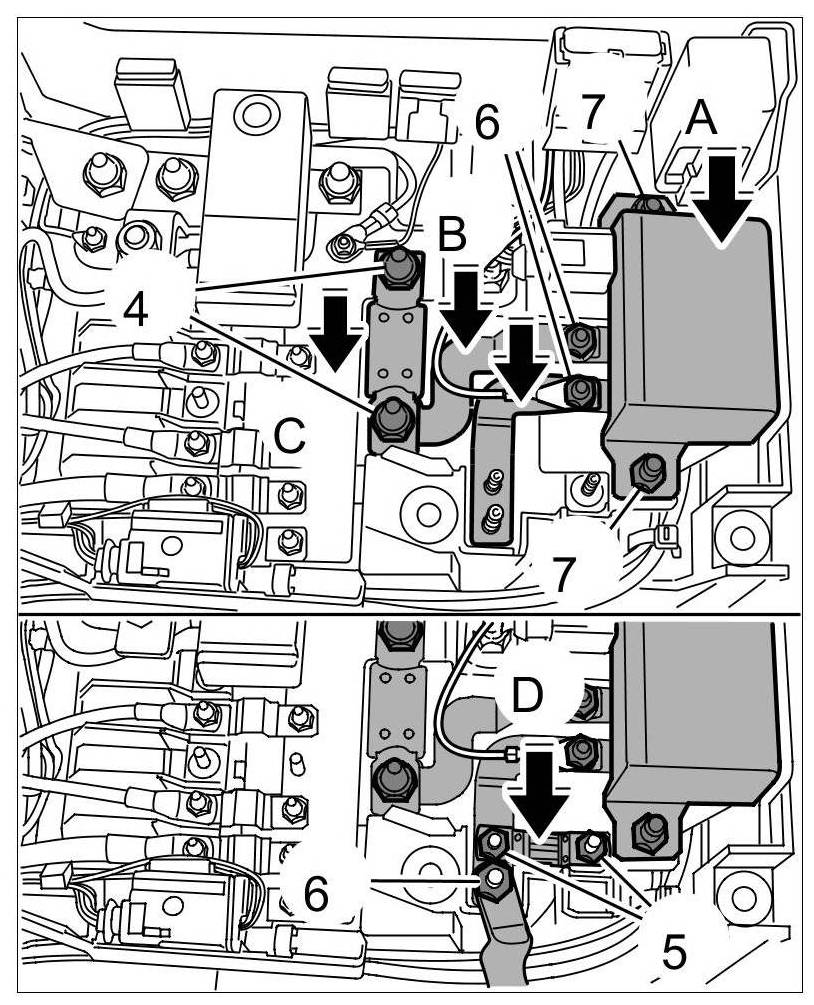 6
7
A
B
4
C
7
D
6
5